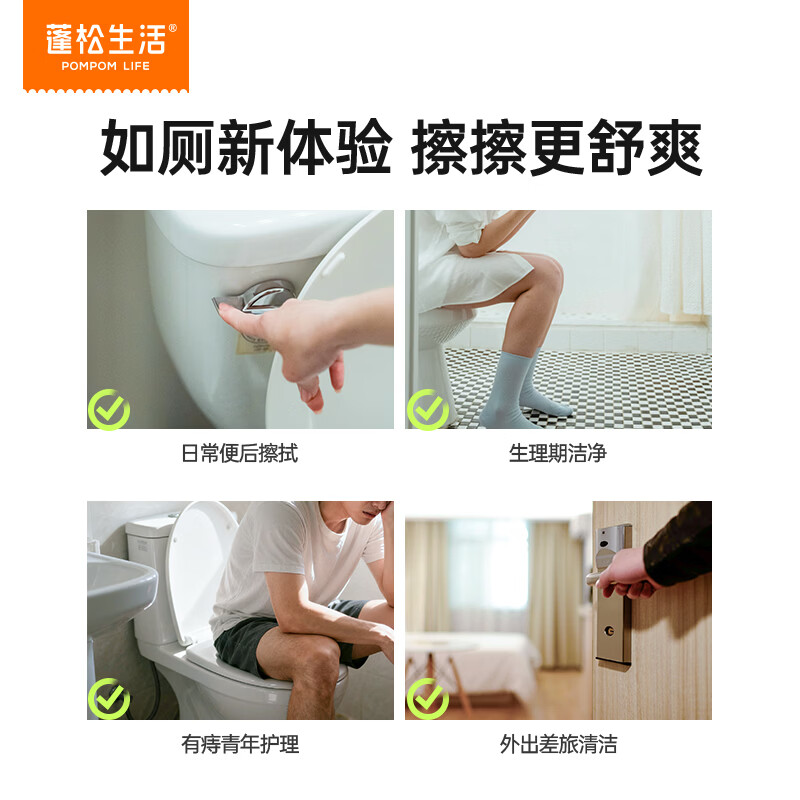 蓬松生活®
POMPOM LIFE

如厕新体验 擦擦更舒爽

日常便后擦拭

生理期洁净

有痔青年护理

外出差旅清洁