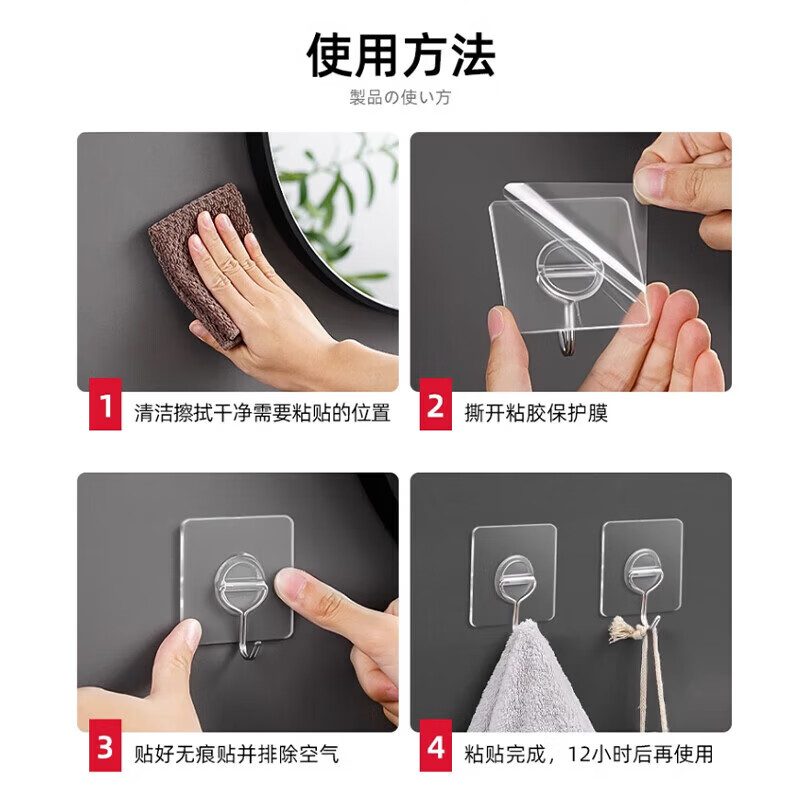 使用方法
製品の使い方

1 清洁擦拭干净需要粘贴的位置

2 撕开粘胶保护膜

3 贴好无痕贴并排除空气

4 粘贴完成，12小时后再使用