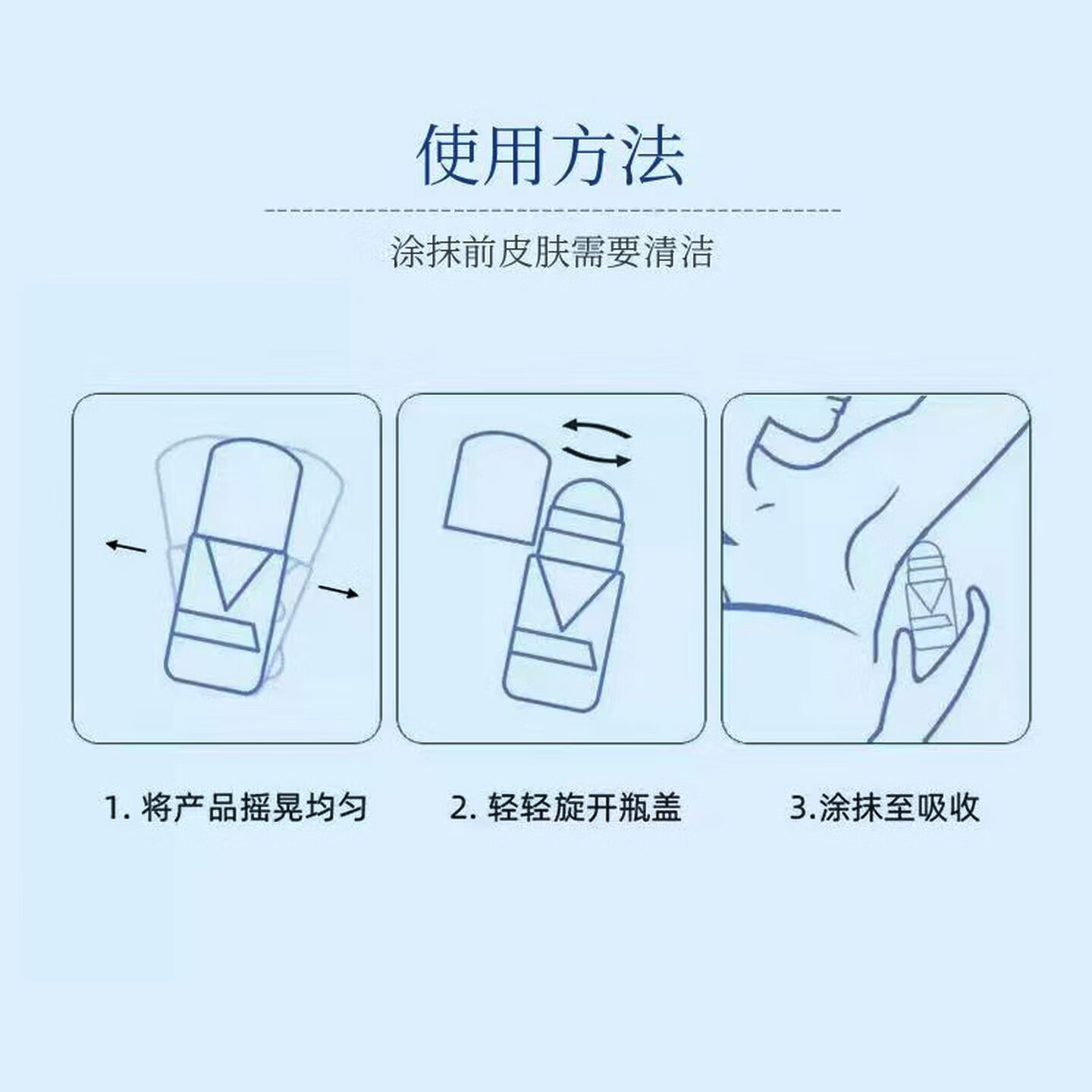 使用方法

涂抹前皮肤需要清洁

1. 将产品摇晃均匀

2. 轻轻旋开瓶盖

3.涂抹至吸收