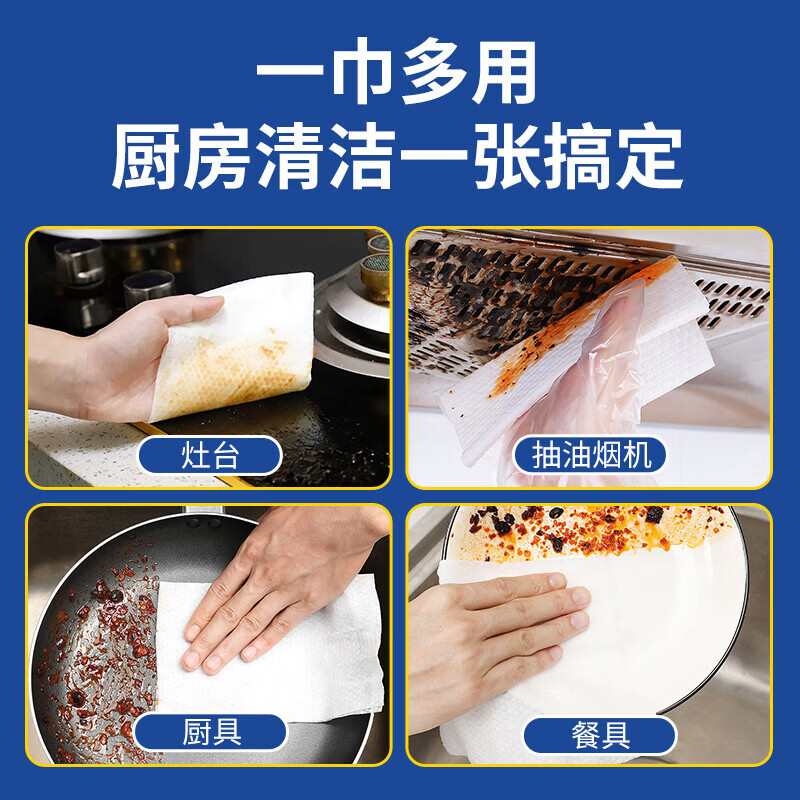 一巾多用
厨房清洁一张搞定

灶台

抽油烟机

厨具

餐具