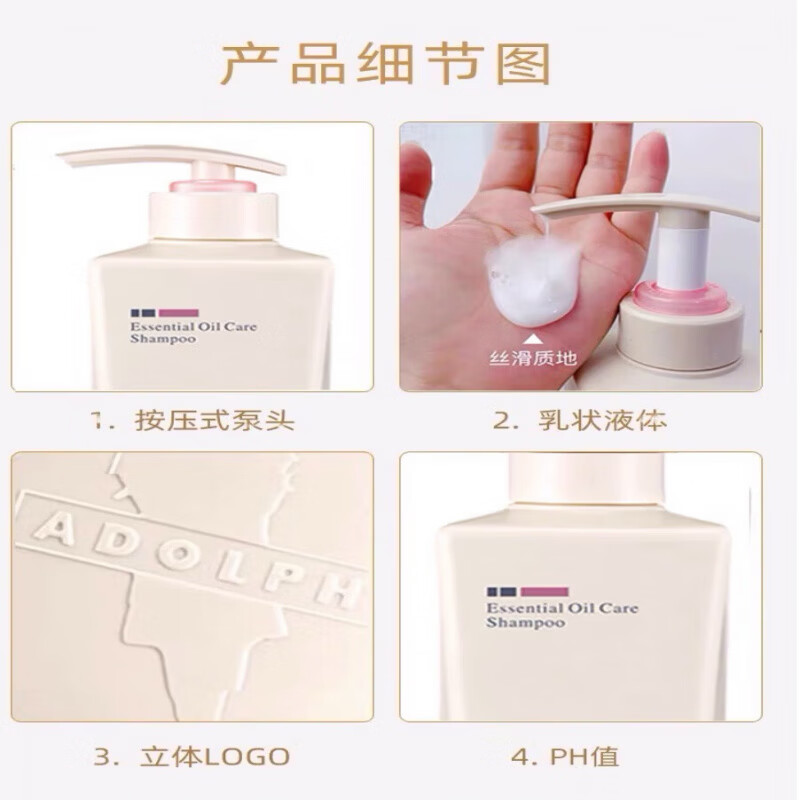 产品细节图

Essential Oil Care
Shampoo

1. 按压式泵头

丝滑质地

2. 乳状液体

ADOLPH

3. 立体LOGO

Essential Oil Care
Shampoo

4. PH值