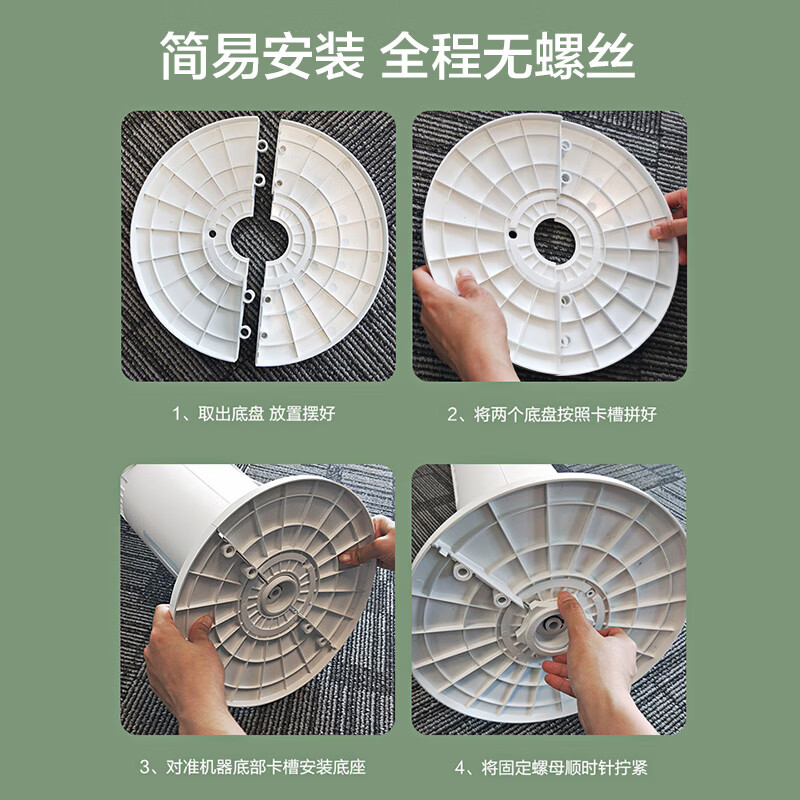 简易安装 全程无螺丝

1、取出底盘 放置摆好

2、将两个底盘按照卡槽拼好

3、对准机器底部卡槽安装底座

4、将固定螺母顺时针拧紧