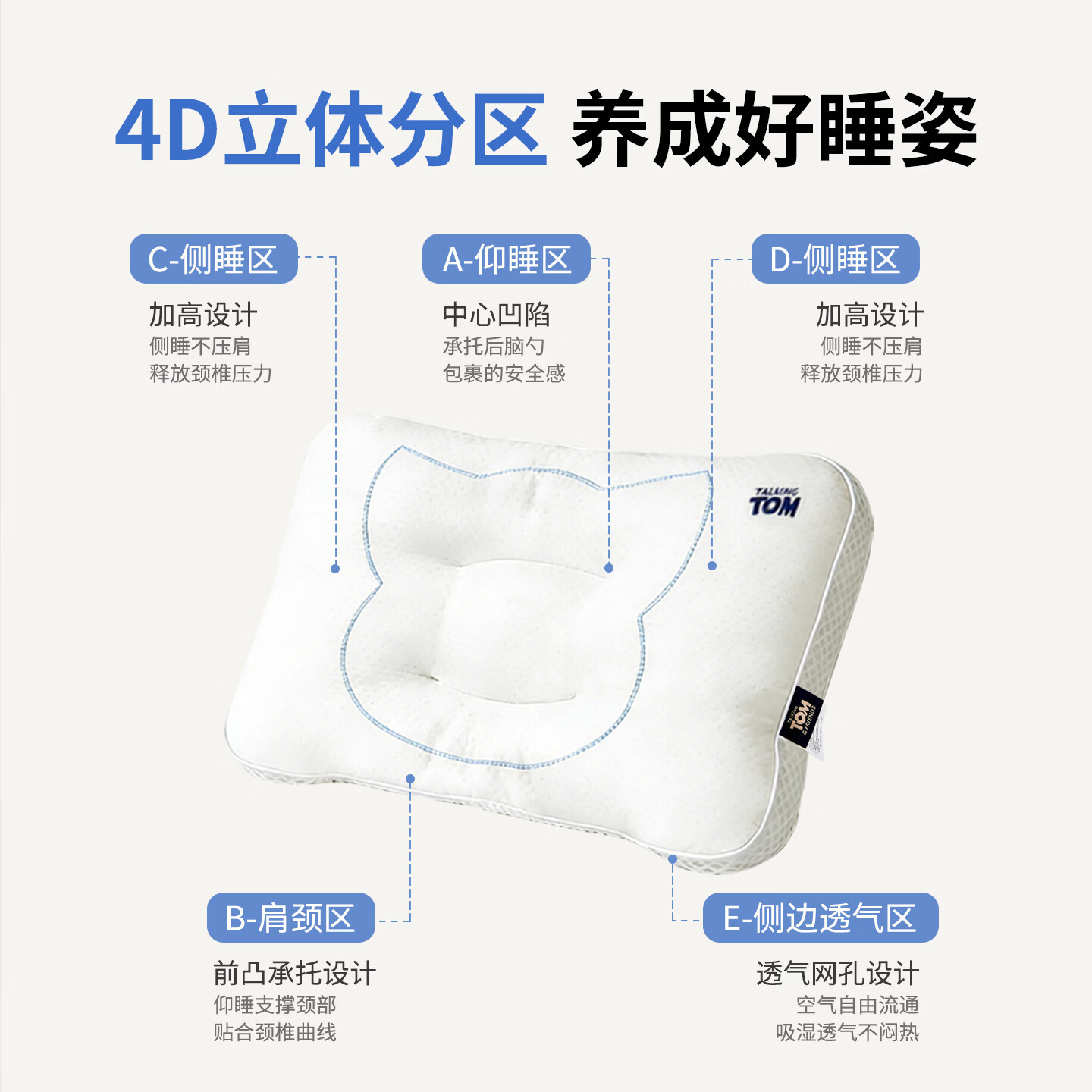 4D立体分区 养成好睡姿

C-侧睡区
加高设计
侧睡不压肩
释放颈椎压力

A-仰睡区
中心凹陷
承托后脑勺
包裹的安全感

D-侧睡区
加高设计
侧睡不压肩
释放颈椎压力

TALKING TOM

TALKING TOM & FRIENDS

B-肩颈区
前凸承托设计
仰睡支撑颈部
贴合颈椎曲线

E-侧边透气区
透气网孔设计
空气自由流通
吸湿透气不闷热