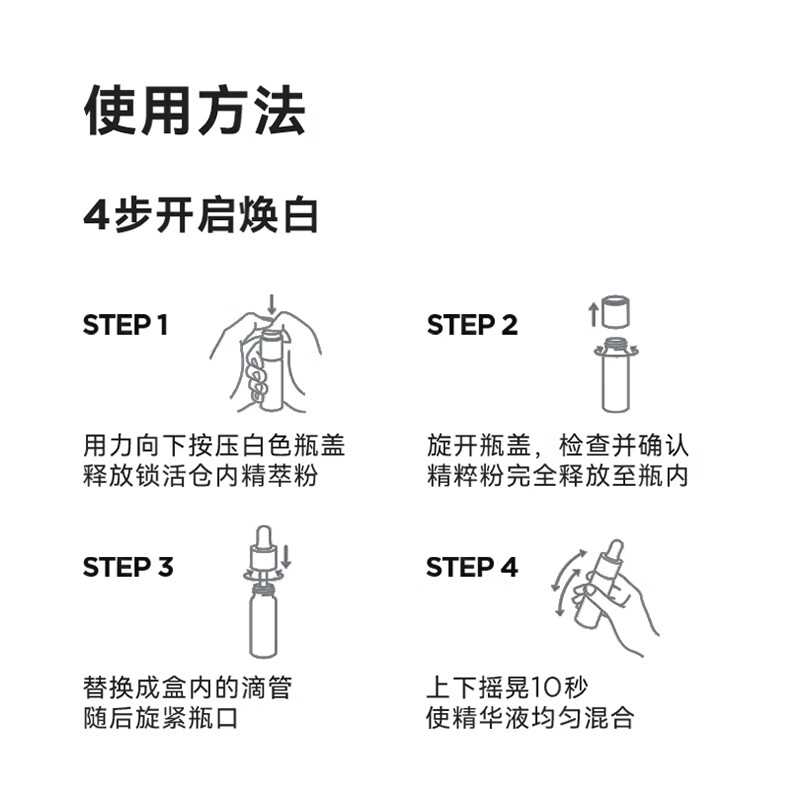 使用方法

4步开启焕白

STEP 1

用力向下按压白色瓶盖
释放锁活仓内精萃粉

STEP 2

旋开瓶盖，检查并确认
精粹粉完全释放至瓶内

STEP 3

替换成盒内的滴管
随后旋紧瓶口

STEP 4

上下摇晃10秒
使精华液均匀混合