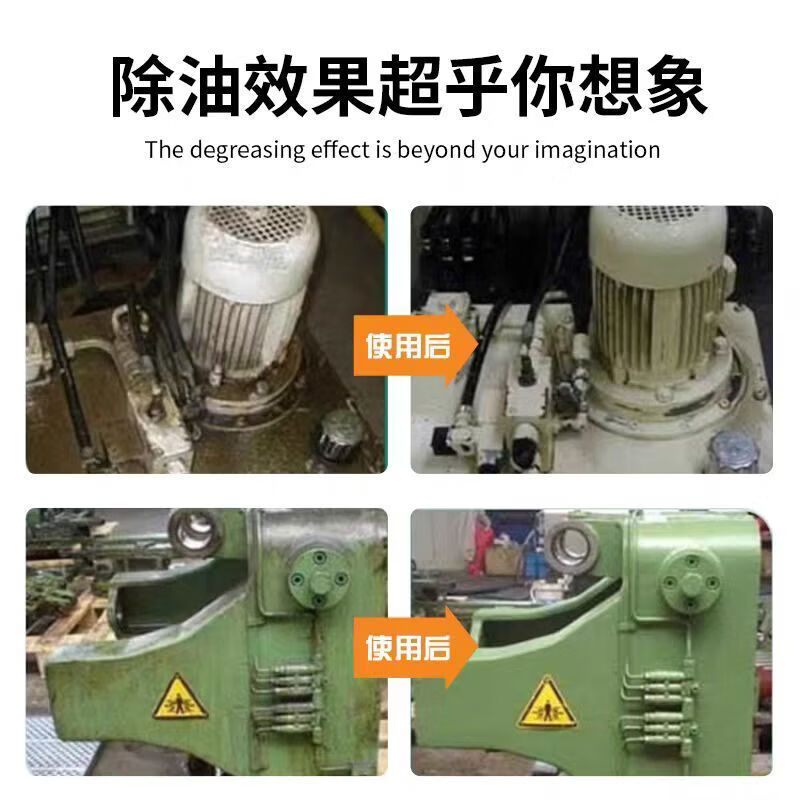 除油效果超乎你想象

The degreasing effect is beyond your imagination

使用后

使用后