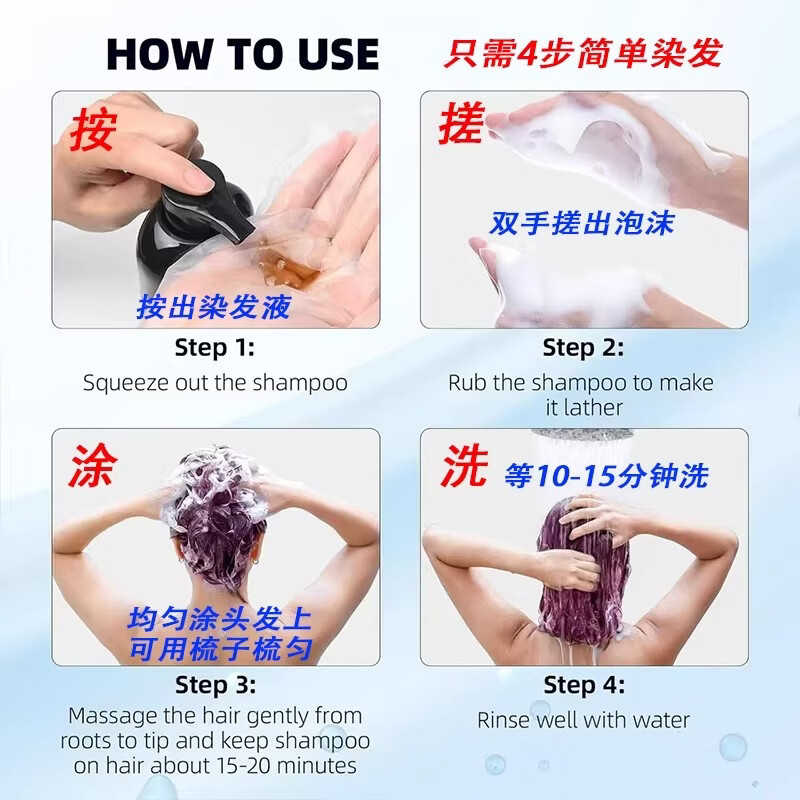 HOW TO USE

只需4步简单染发

按

按出染发液

Step 1:

Squeeze out the shampoo

搓

双手搓出泡沫

Step 2:

Rub the shampoo to make it lather

涂

均匀涂头发上
可用梳子梳匀

Step 3:

Massage the hair gently from roots to tip and keep shampoo on hair about 15-20 minutes

洗

等10-15分钟洗

Step 4:

Rinse well with water