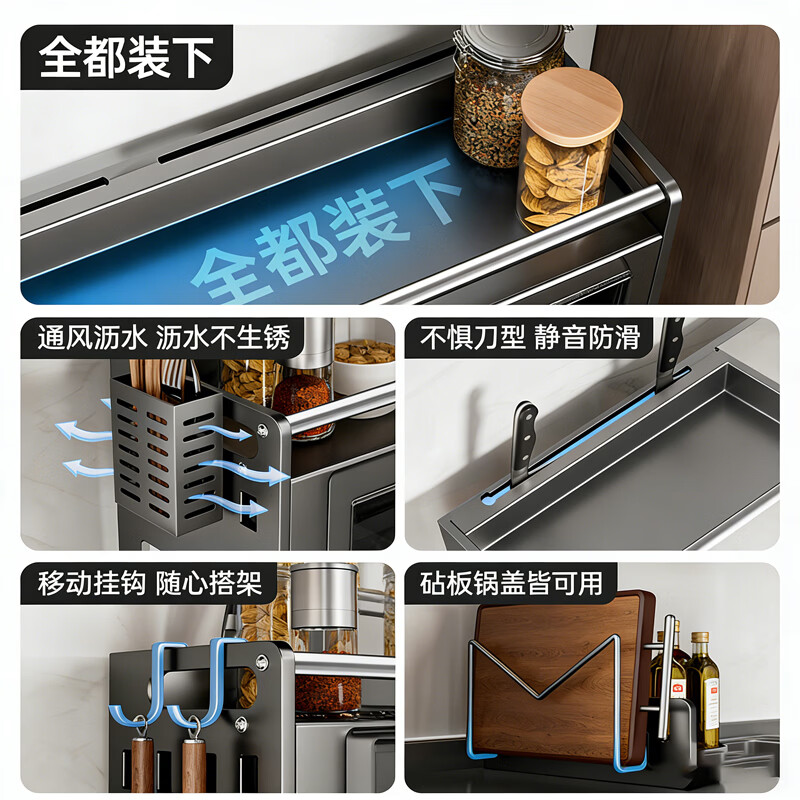 全都装下

全都装下

通风沥水 沥水不生锈

不惧刀型 静音防滑

移动挂钩 随心搭架

砧板锅盖皆可用