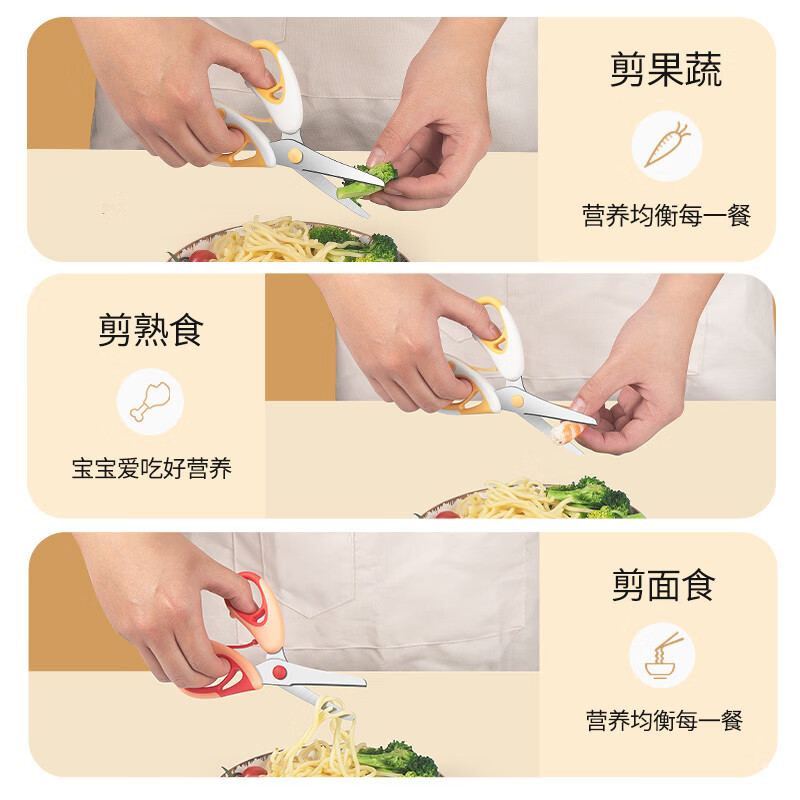 剪果蔬

营养均衡每一餐

剪熟食

宝宝爱吃好营养

剪面食

营养均衡每一餐