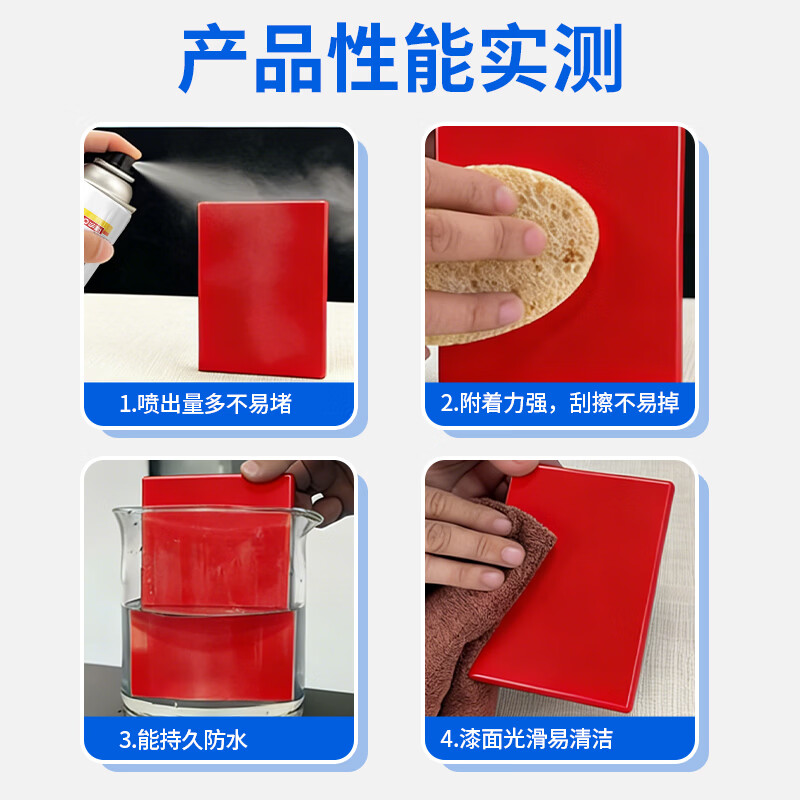 产品性能实测

1.喷出量多不易堵

2.附着力强，刮擦不易掉

3.能持久防水

4.漆面光滑易清洁