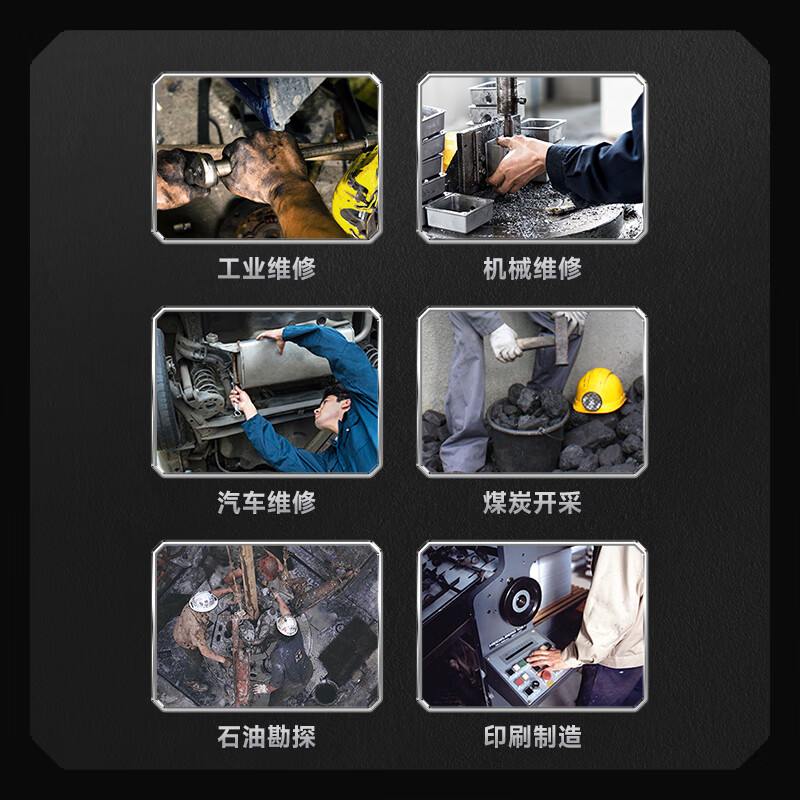 工业维修

机械维修

汽车维修

煤炭开采

石油勘探

印刷制造