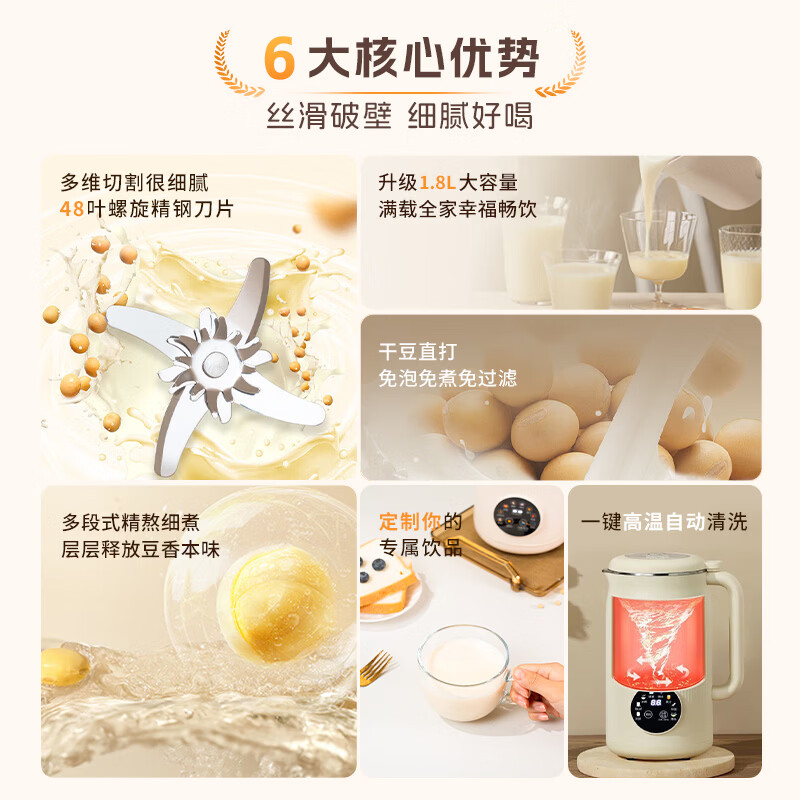 6 大核心优势
丝滑破壁 细腻好喝

多维切割很细腻
48叶螺旋精钢刀片

升级1.8L大容量
满载全家幸福畅饮

干豆直打
免泡免煮免过滤

多段式精熬细煮
层层释放豆香本味

定制你的
专属饮品

一键高温自动清洗