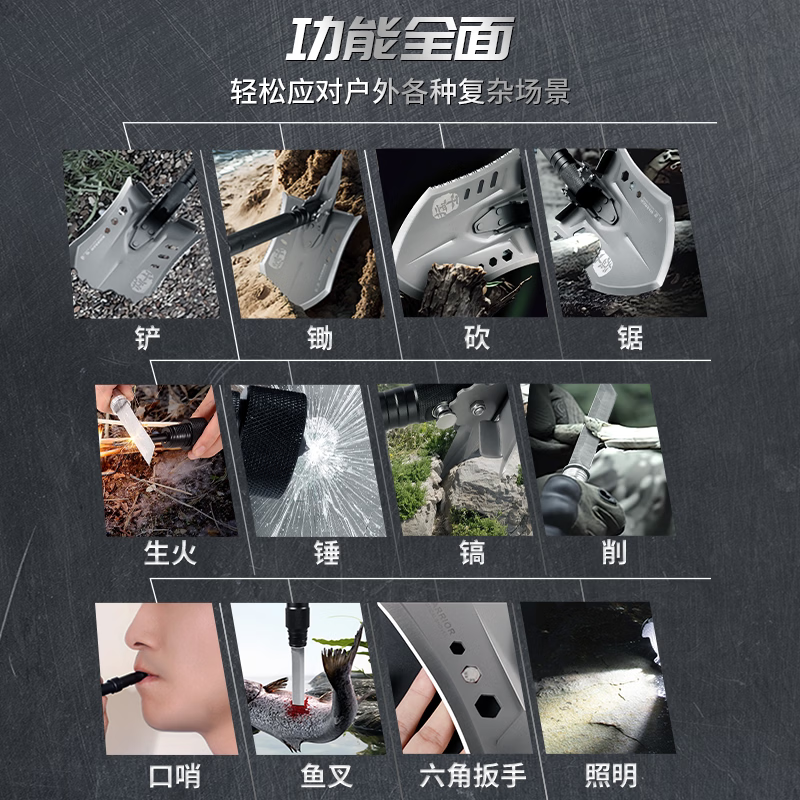 功能全面

轻松应对户外各种复杂场景

铲

锄

砍

锯

生火

锤

镐

削

口哨

鱼叉

六角扳手

照明