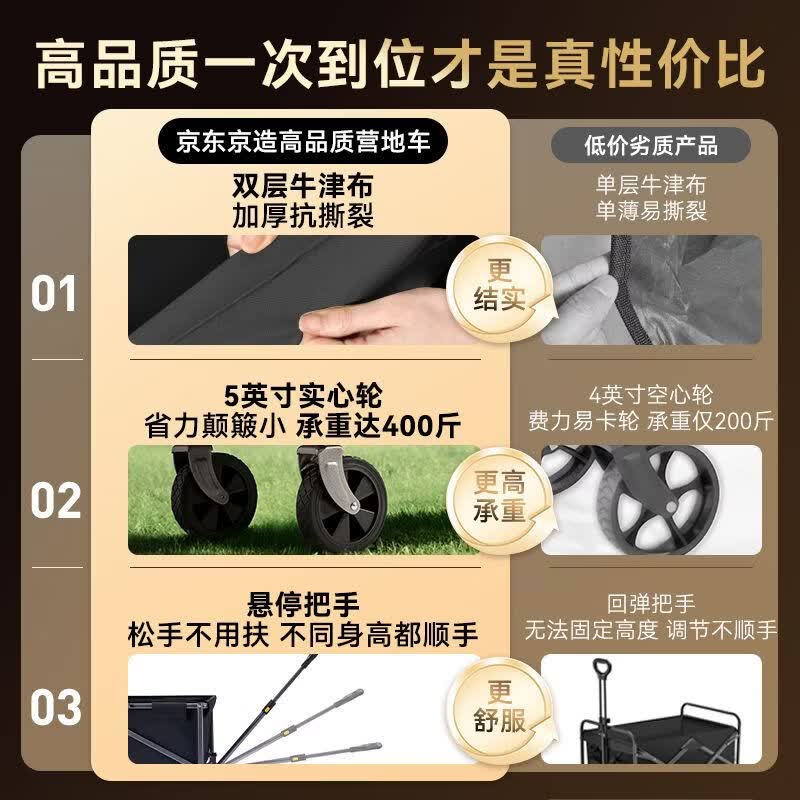 高品质一次到位才是真性价比

京东京造高品质营地车

低价劣质产品

01

双层牛津布
加厚抗撕裂

更结实

单层牛津布
单薄易撕裂

02

5英寸实心轮
省力颠簸小 承重达400斤

更高承重

4英寸空心轮
费力易卡轮 承重仅200斤

03

悬停把手
松手不用扶 不同身高都顺手

更舒服

回弹把手
无法固定高度 调节不顺手