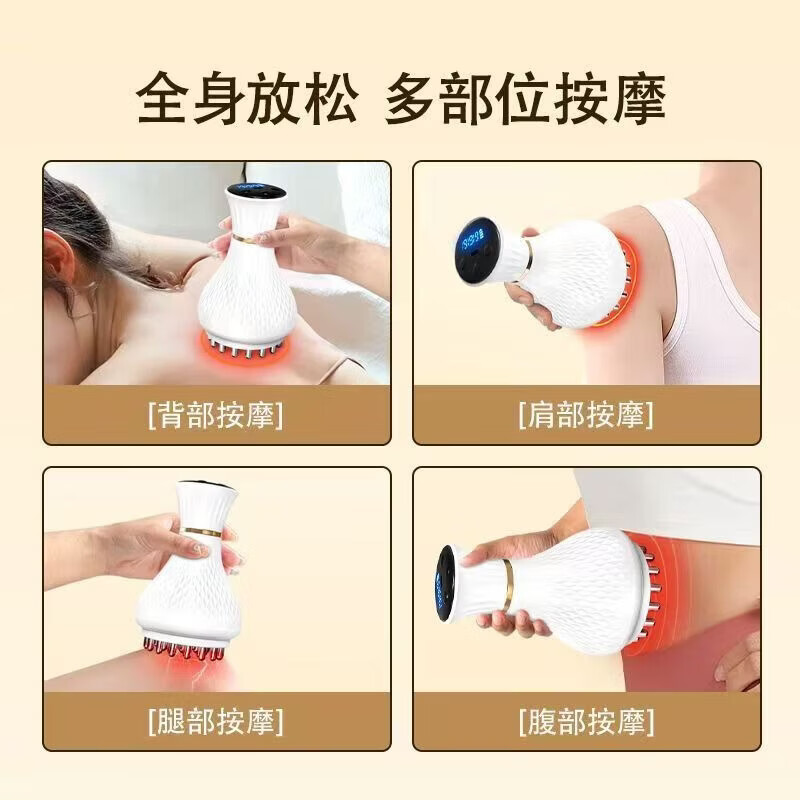 全身放松 多部位按摩

[背部按摩]

[肩部按摩]

[腿部按摩]

[腹部按摩]