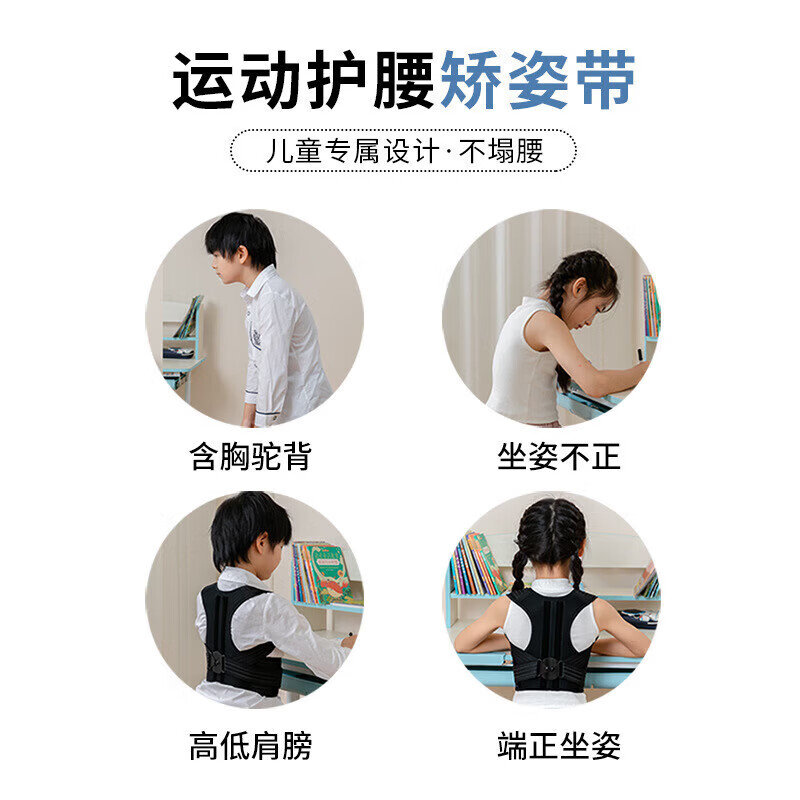 运动护腰矫姿带

儿童专属设计·不塌腰

含胸驼背

坐姿不正

高低肩膀

端正坐姿