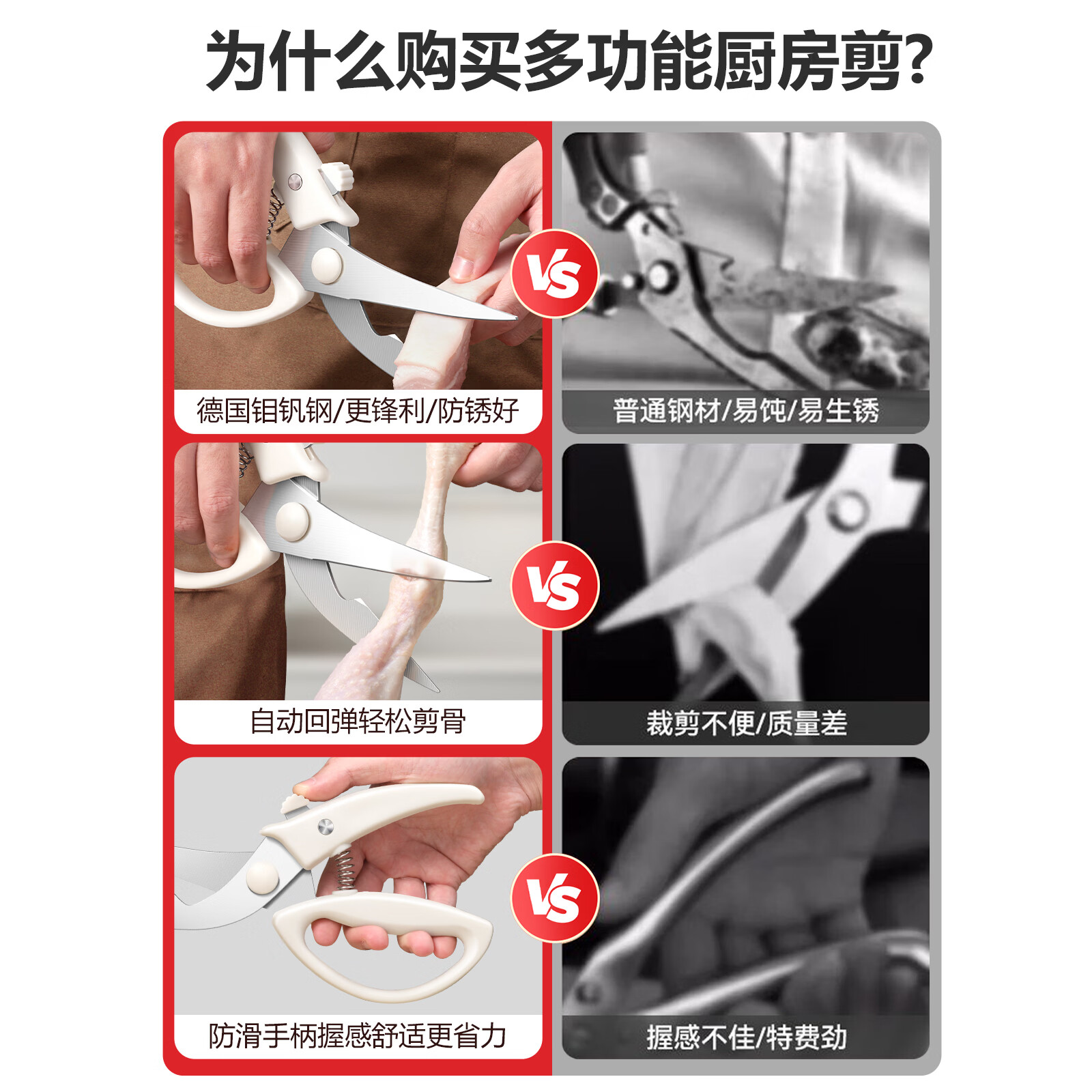 为什么购买多功能厨房剪?

德国钼钒钢/更锋利/防锈好

VS

普通钢材/易钝/易生锈

自动回弹轻松剪骨

VS

裁剪不便/质量差

防滑手柄握感舒适更省力

VS

握感不佳/特费劲