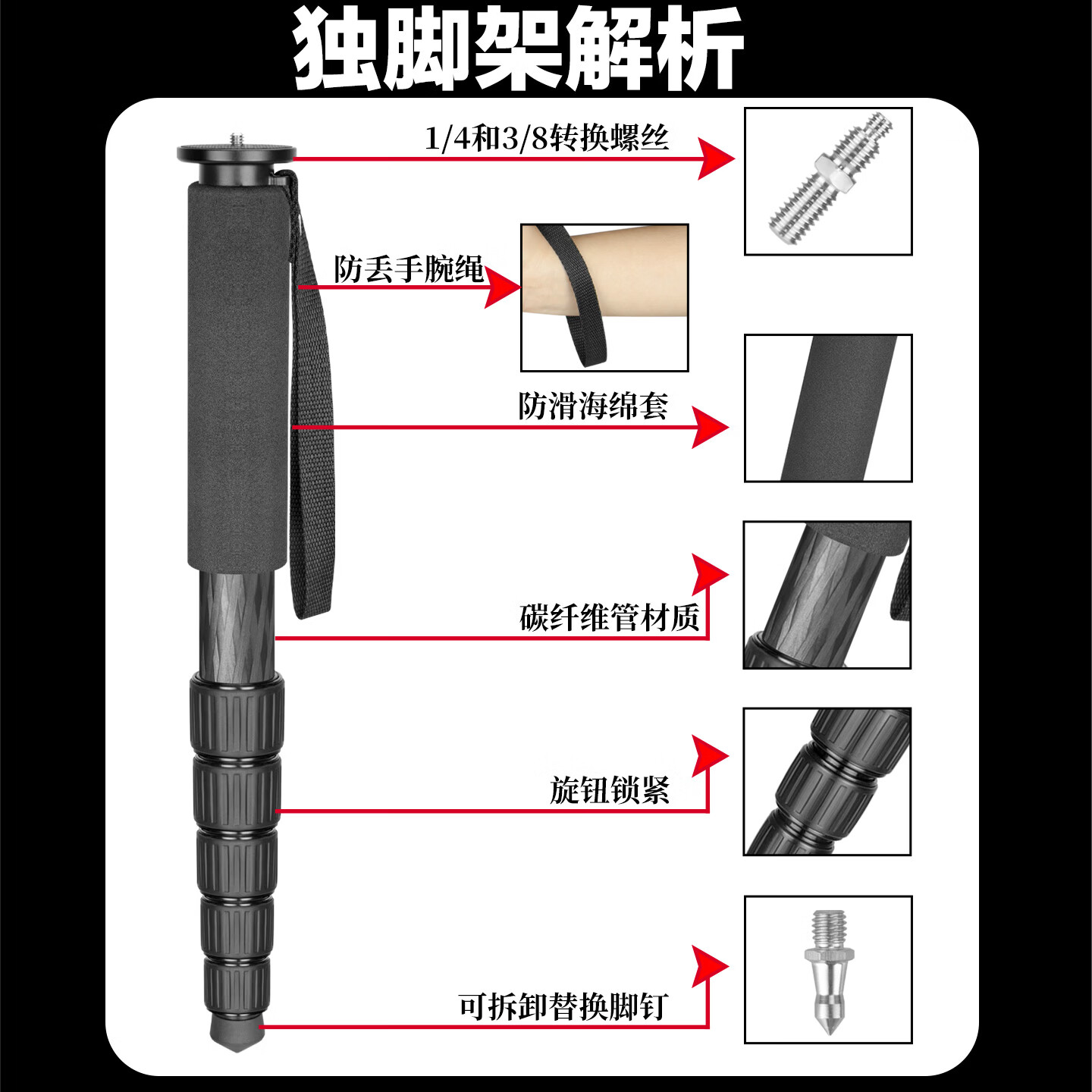 独脚架解析

1/4和3/8转换螺丝

防丢手腕绳

防滑海绵套

碳纤维管材质

旋钮锁紧

可拆卸替换脚钉