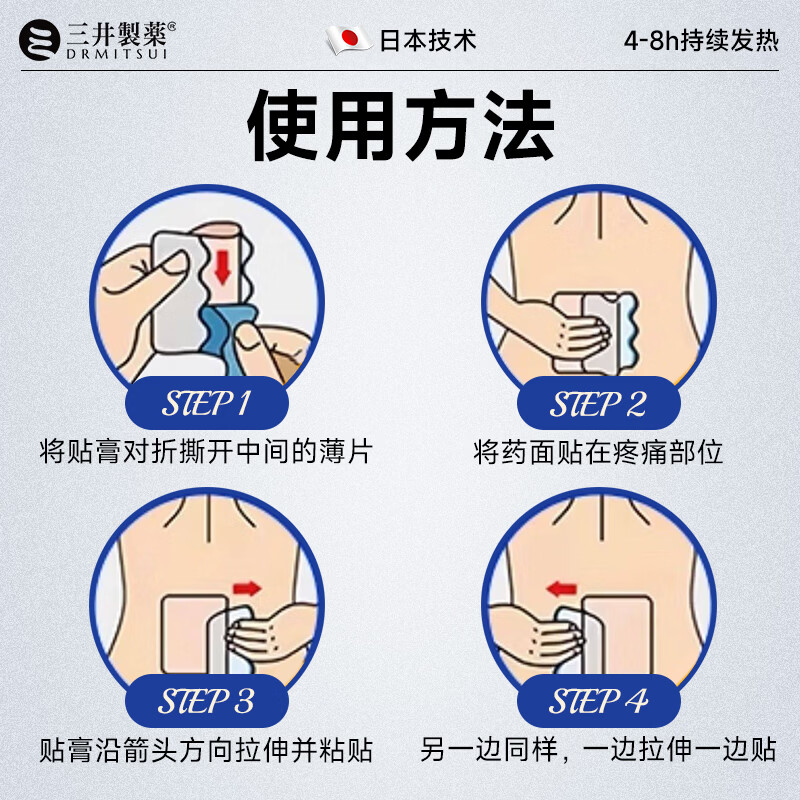 三井製薬®
DRMITSUI

日本技术

4-8h持续发热

使用方法

STEP 1
将贴膏对折撕开中间的薄片

STEP 2
将药面贴在疼痛部位

STEP 3
贴膏沿箭头方向拉伸并粘贴

STEP 4
另一边同样，一边拉伸一边贴