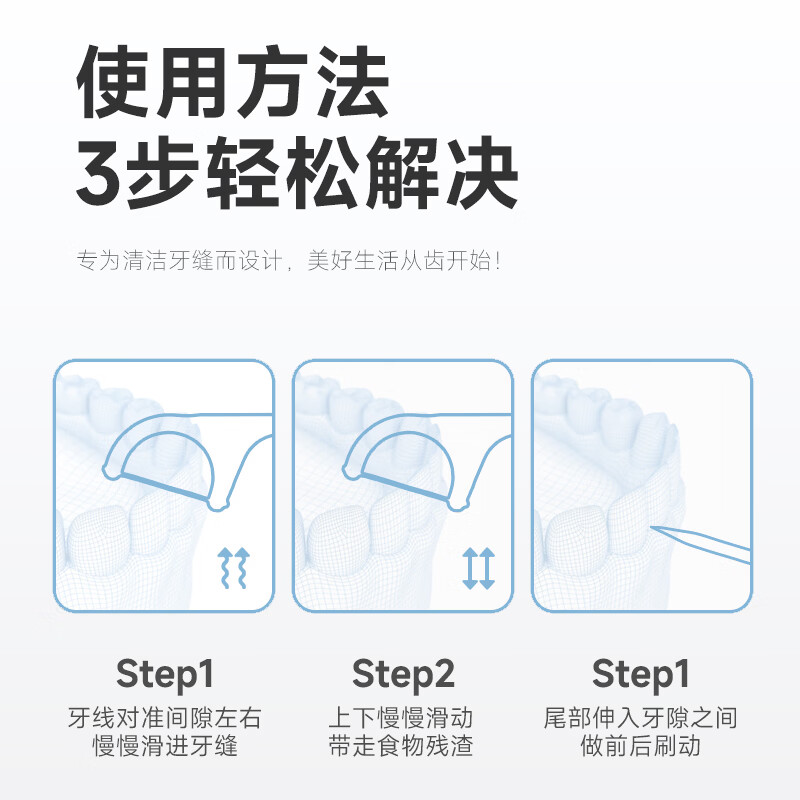 使用方法
3步轻松解决

专为清洁牙缝而设计，美好生活从齿开始！

Step1
牙线对准间隙左右
慢慢滑进牙缝

Step2
上下慢慢滑动
带走食物残渣

Step1
尾部伸入牙隙之间
做前后刷动