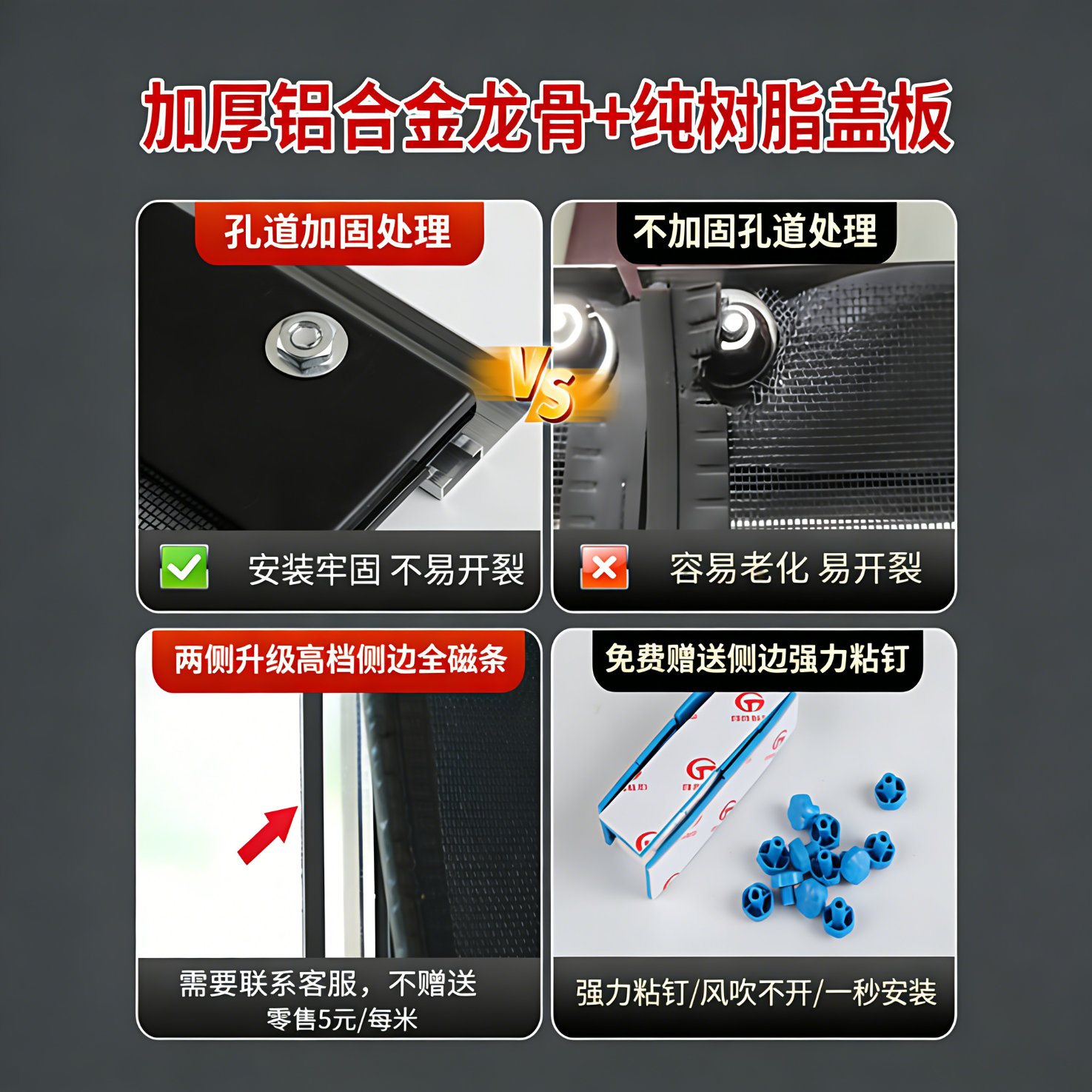 加厚铝合金龙骨+纯树脂盖板

孔道加固处理

VS

不加固孔道处理

安装牢固 不易开裂

容易老化 易开裂

两侧升级高档侧边全磁条

免费赠送侧边强力粘钉

需要联系客服，不赠送
零售5元/每米

强力粘钉/风吹不开/一秒安装