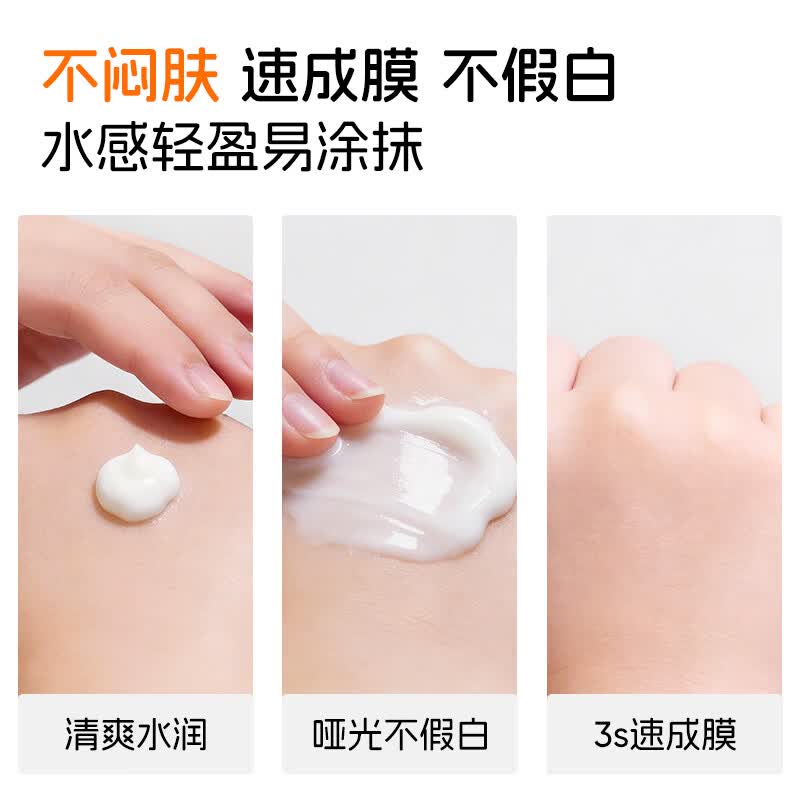 不闷肤 速成膜 不假白
水感轻盈易涂抹

清爽水润

哑光不假白

3s速成膜