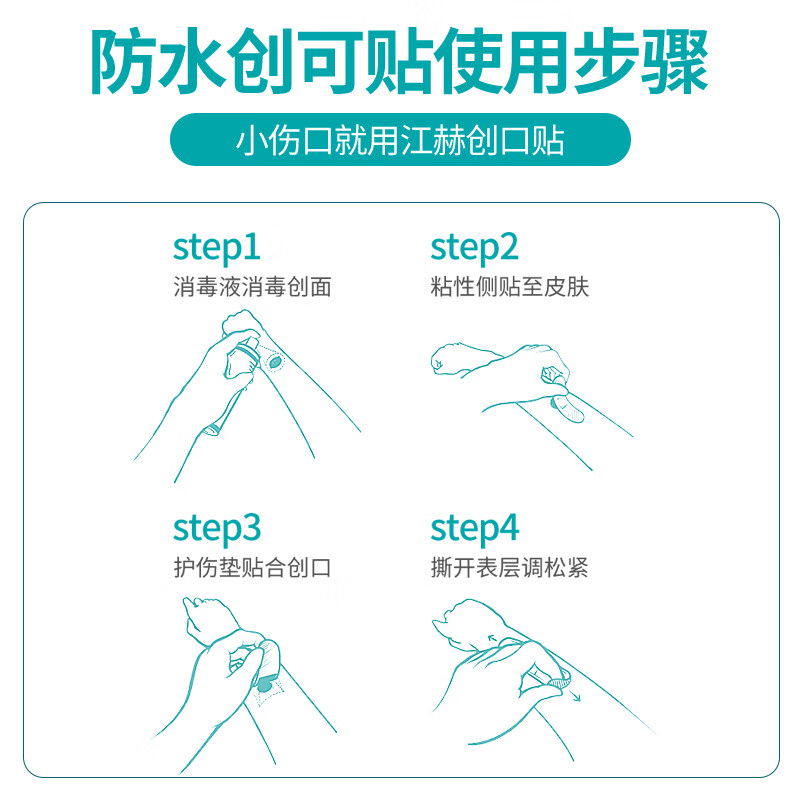 防水创可贴使用步骤

小伤口就用江赫创口贴

step1
消毒液消毒创面

step2
粘性侧贴至皮肤

step3
护伤垫贴合创口

step4
撕开表层调松紧