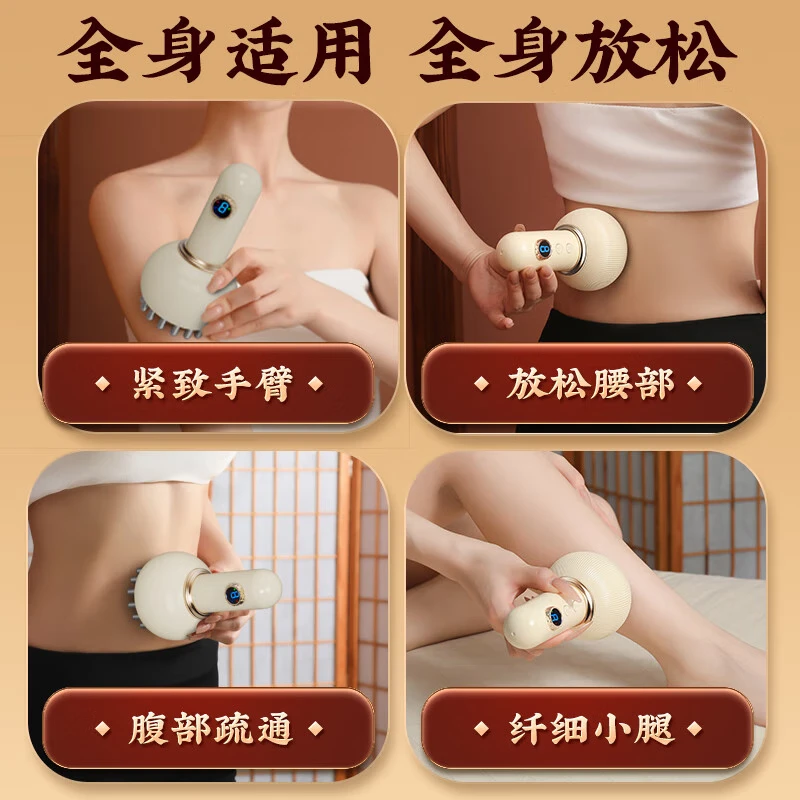 全身适用 全身放松

◆ 紧致手臂 ◆

◆ 放松腰部 ◆

◆ 腹部疏通 ◆

◆ 纤细小腿 ◆