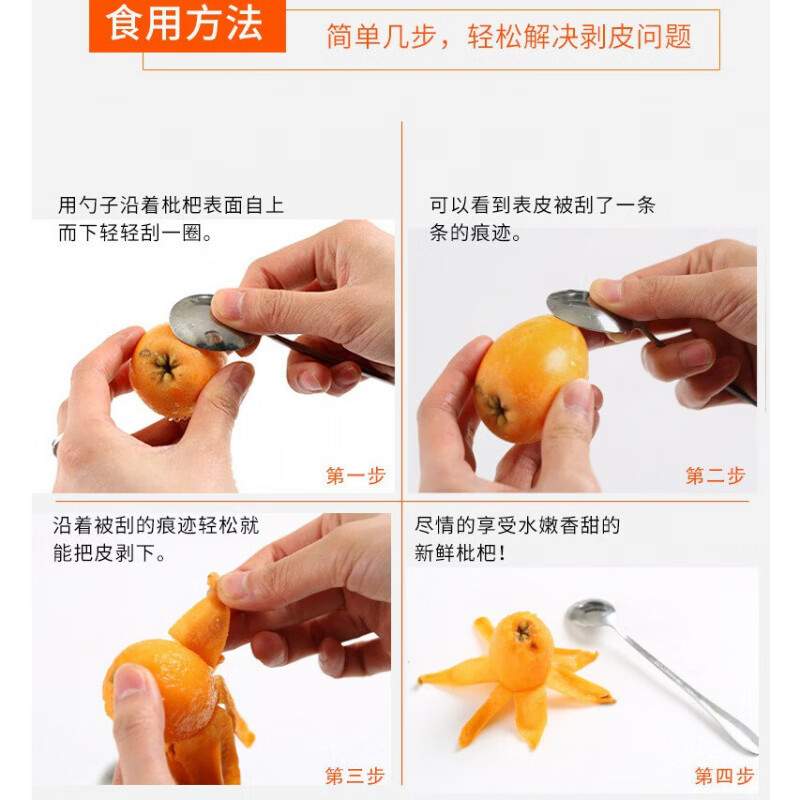 食用方法

简单几步，轻松解决剥皮问题

用勺子沿着枇杷表面自上而下轻轻刮一圈。

第一步

可以看到表皮被刮了一条条的痕迹。

第二步

沿着被刮的痕迹轻松就能把皮剥下。

第三步

尽情的享受水嫩香甜的新鲜枇杷！

第四步