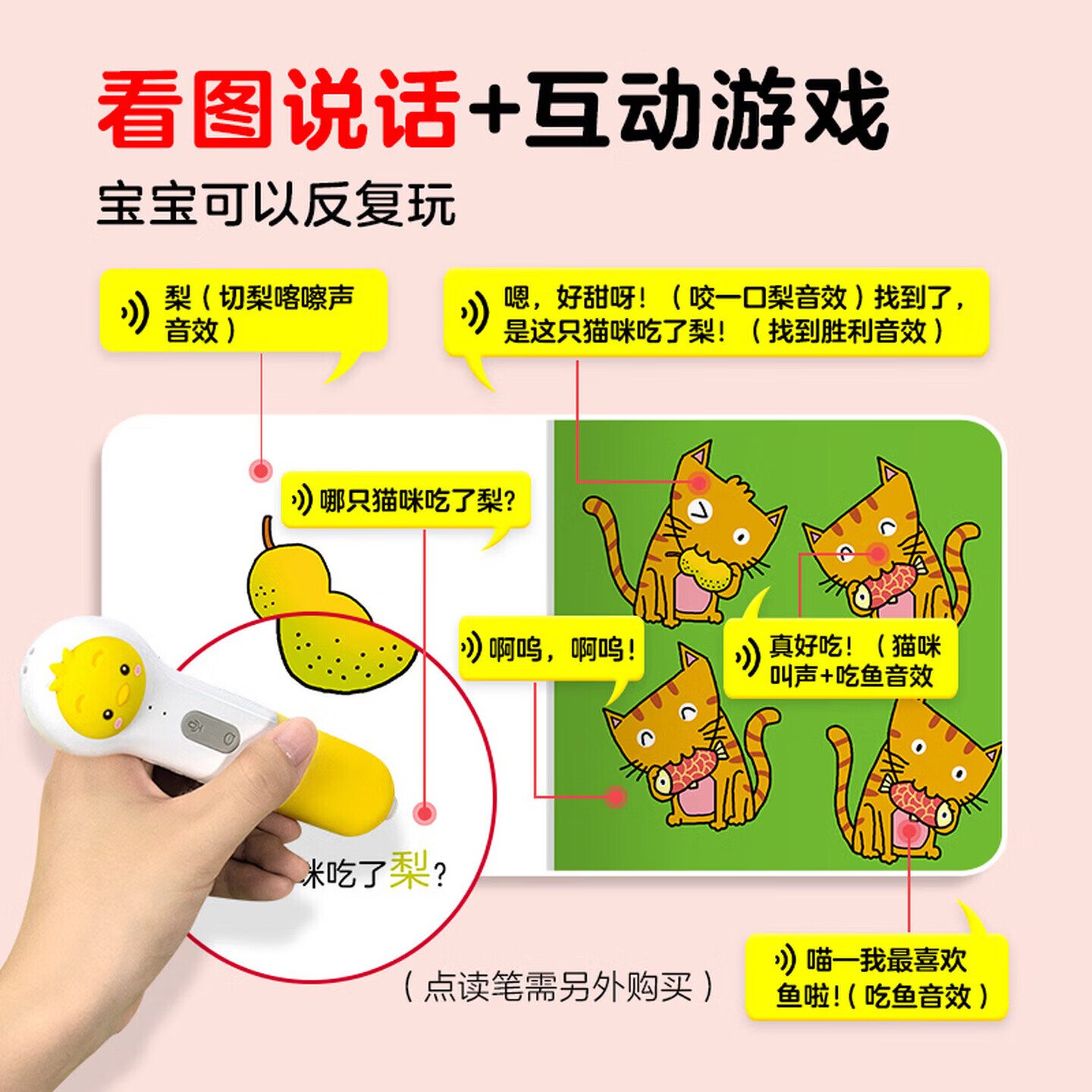 看图说话+互动游戏

宝宝可以反复玩

梨（切梨喀嚓声音效）

嗯，好甜呀！（咬一口梨音效）找到了，是这只猫咪吃了梨！（找到胜利音效）

哪只猫咪吃了梨？

啊呜，啊呜！

真好吃！（猫咪叫声+吃鱼音效

咪吃了梨？

（点读笔需另外购买）

喵—我最喜欢鱼啦!（吃鱼音效）