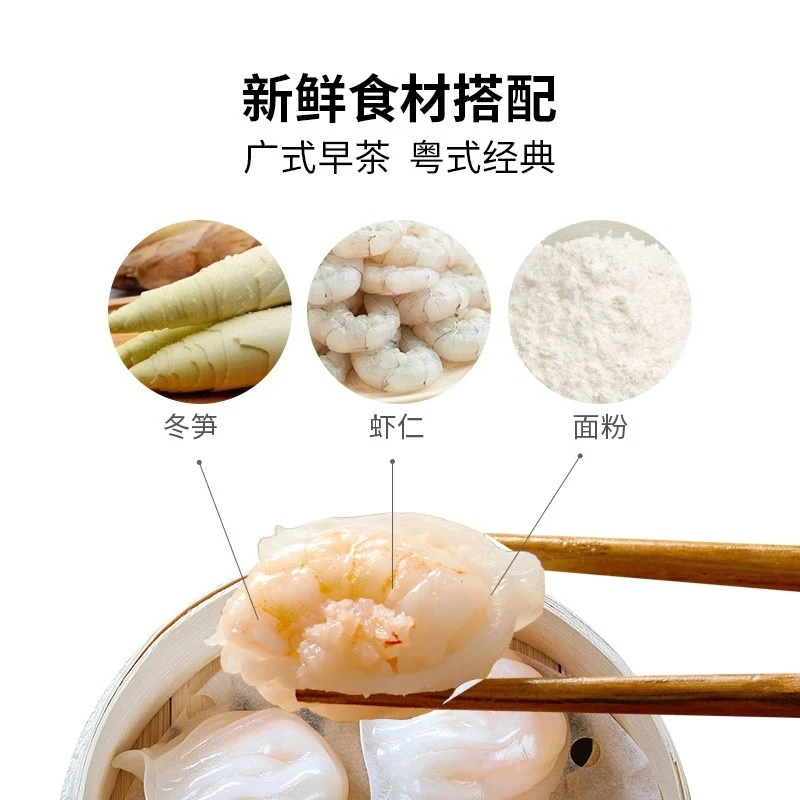 新鲜食材搭配
广式早茶 粤式经典

冬笋

虾仁

面粉