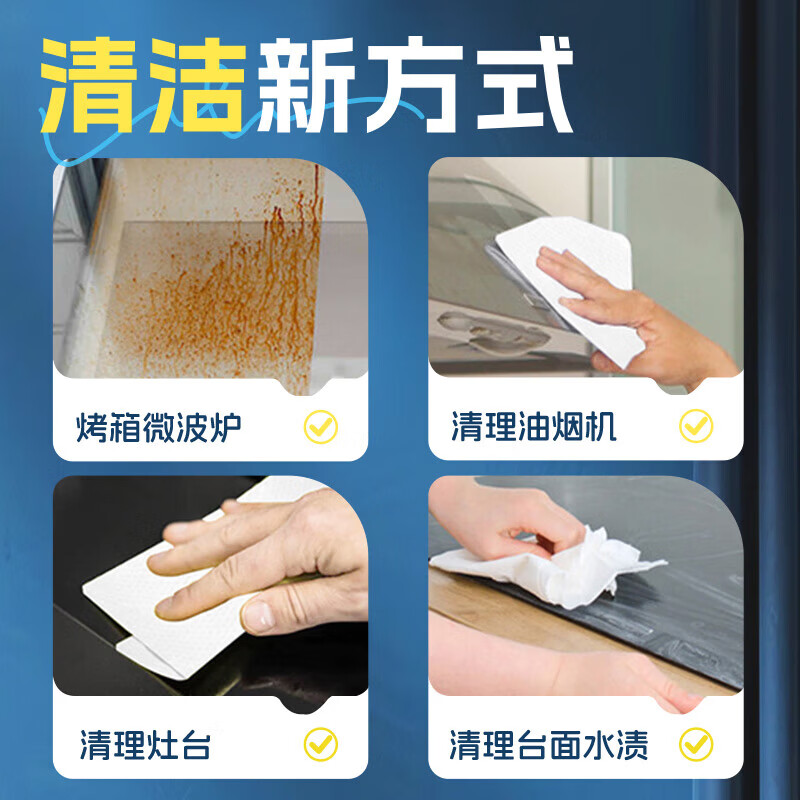 清洁新方式

烤箱微波炉

清理油烟机

清理灶台

清理台面水渍