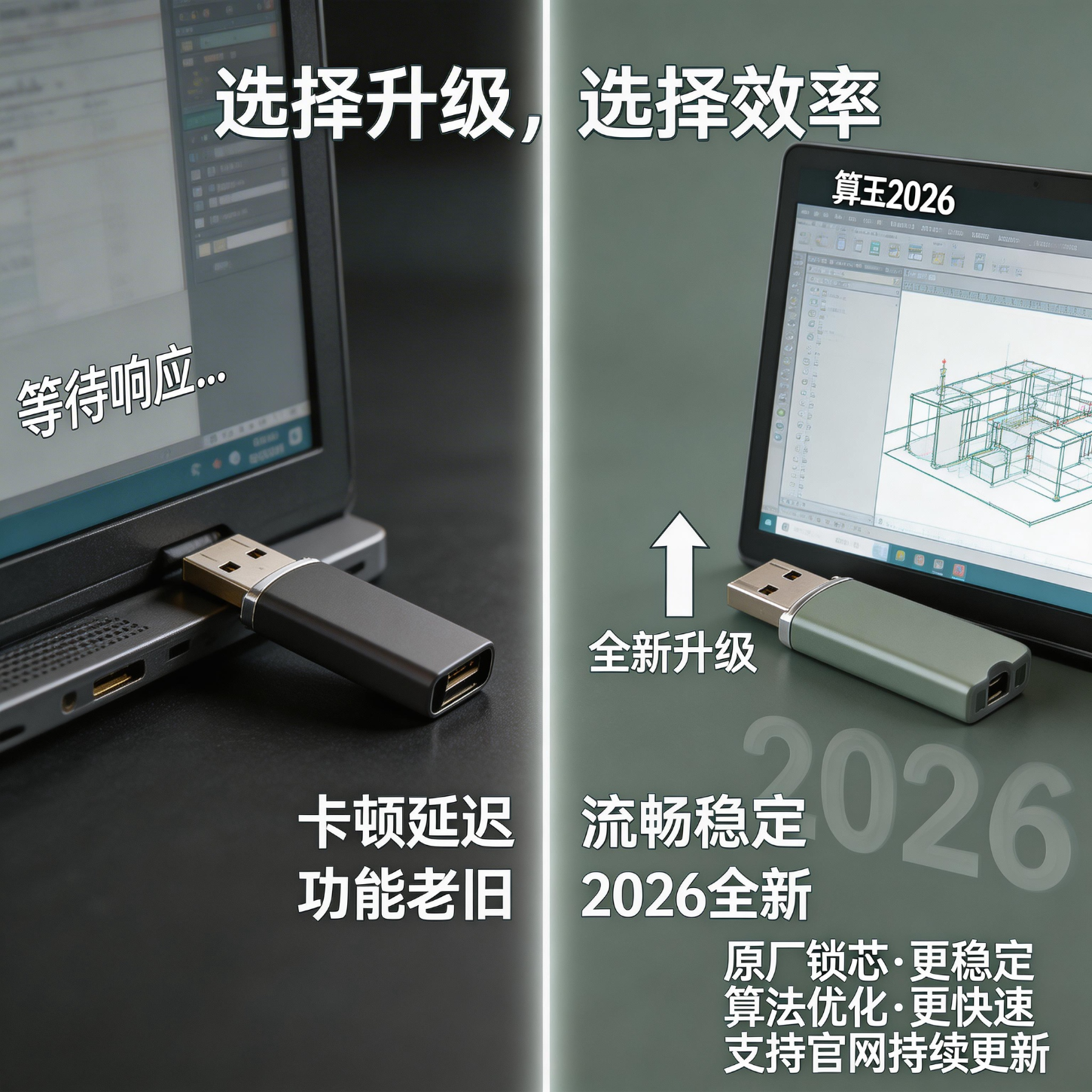 选择升级，选择效率

等待响应...

卡顿延迟
功能老旧

算王2026

全新升级

2026

流畅稳定
2026全新

原厂锁芯·更稳定
算法优化·更快速
支持官网持续更新