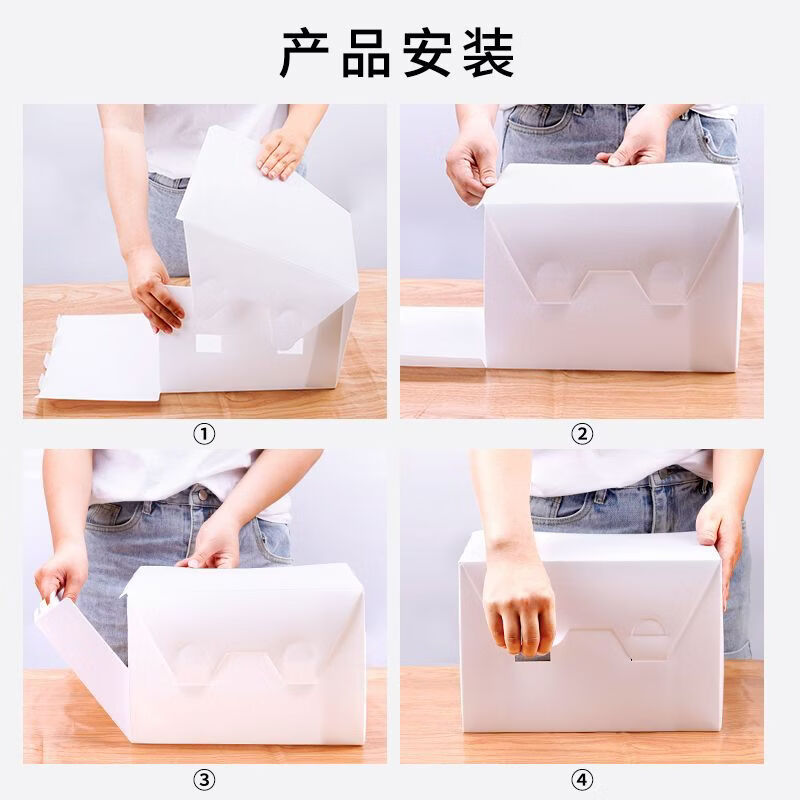 产品安装

①

②

③

④