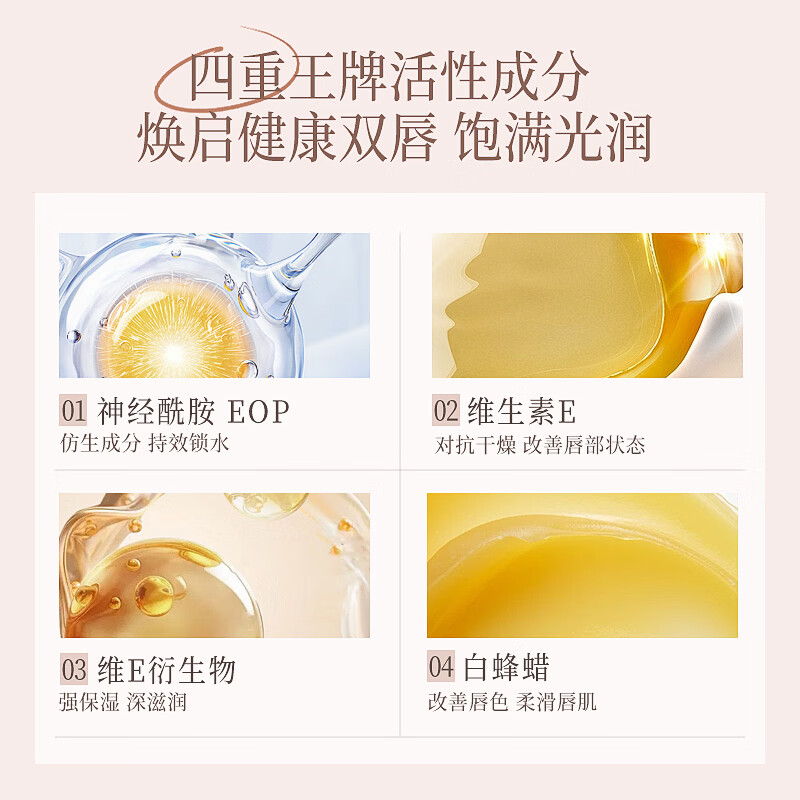 四重王牌活性成分
焕启健康双唇 饱满光润

01 神经酰胺 EOP
仿生成分 持效锁水

02 维生素E
对抗干燥 改善唇部状态

03 维E衍生物
强保湿 深滋润

04 白蜂蜡
改善唇色 柔滑唇肌