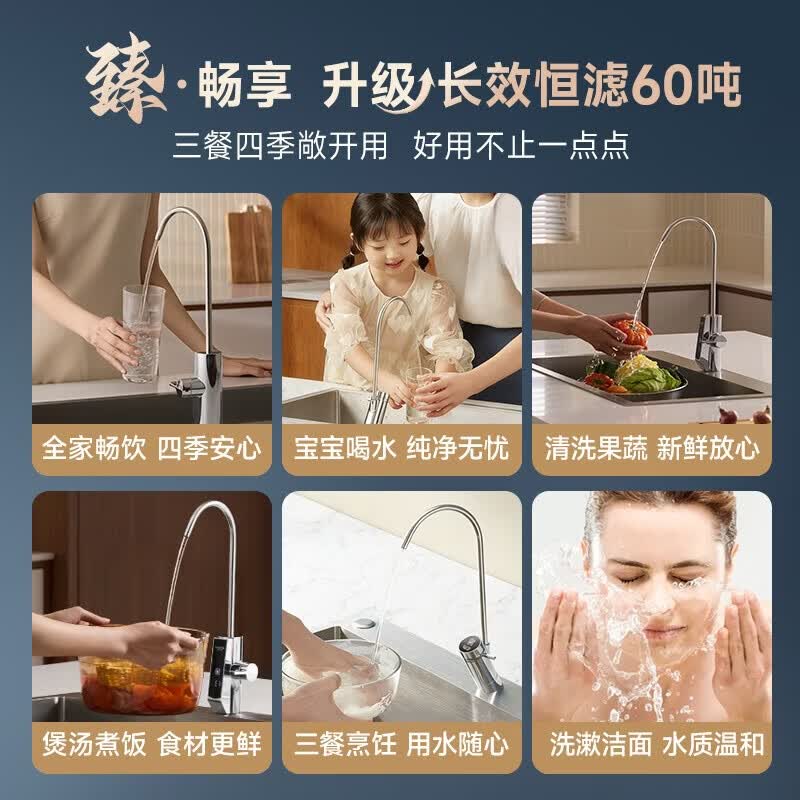 臻·畅享 升级长效恒滤60吨
三餐四季敞开用 好用不止一点点

全家畅饮 四季安心

宝宝喝水 纯净无忧

清洗果蔬 新鲜放心

煲汤煮饭 食材更鲜

三餐烹饪 用水随心

洗漱洁面 水质温和