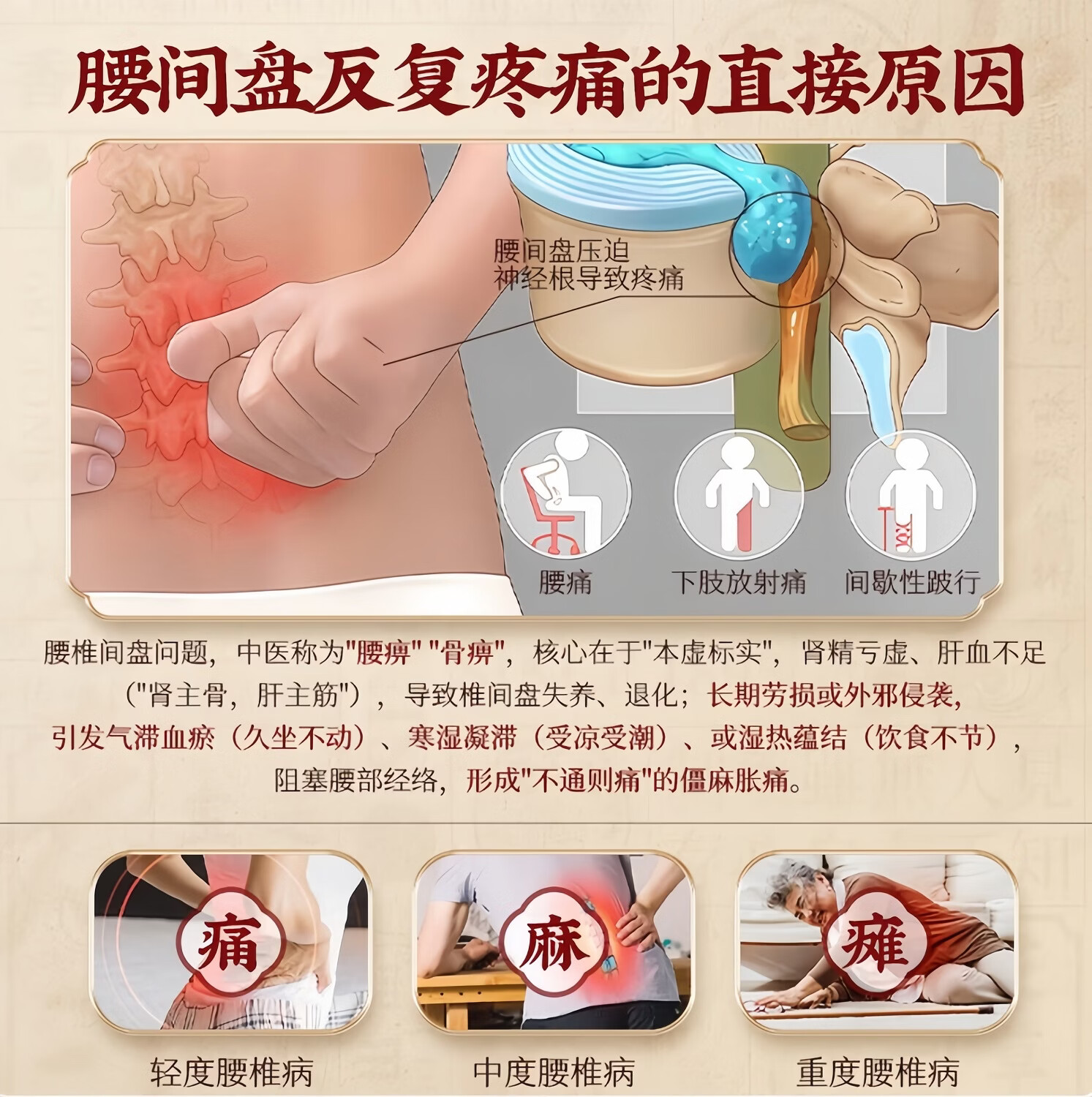 腰间盘反复疼痛的直接原因

腰间盘压迫
神经根导致疼痛

腰痛

下肢放射痛

间歇性跛行

腰椎间盘问题，中医称为"腰痹" "骨痹"，核心在于"本虚标实"，肾精亏虚、肝血不足（"肾主骨，肝主筋"），导致椎间盘失养、退化；长期劳损或外邪侵袭，引发气滞血瘀（久坐不动）、寒湿凝滞（受凉受潮）、或湿热蕴结（饮食不节），阻塞腰部经络，形成"不通则痛"的僵麻胀痛。

痛
轻度腰椎病

麻
中度腰椎病

瘫
重度腰椎病