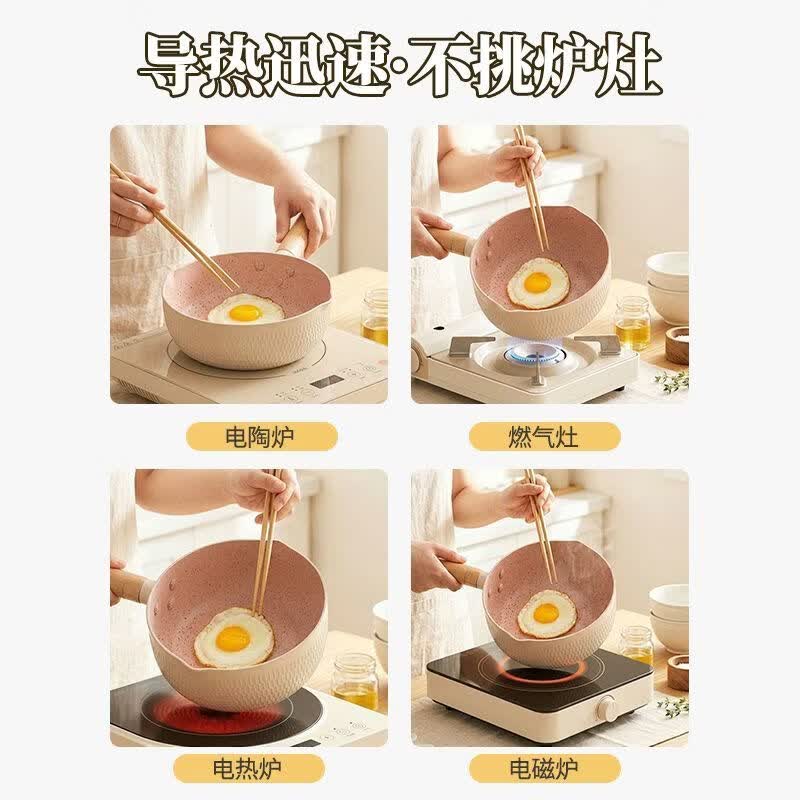 导热迅速·不挑炉灶

电陶炉

燃气灶

电热炉

电磁炉