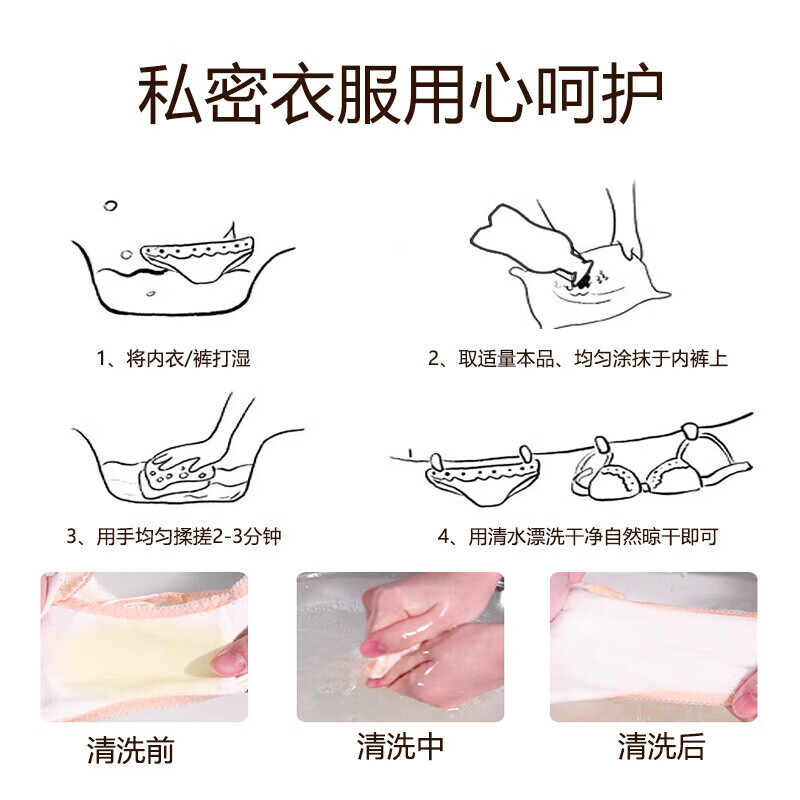 私密衣服用心呵护

1、将内衣/裤打湿

2、取适量本品、均匀涂抹于内裤上

3、用手均匀揉搓2-3分钟

4、用清水漂洗干净自然晾干即可

清洗前

清洗中

清洗后