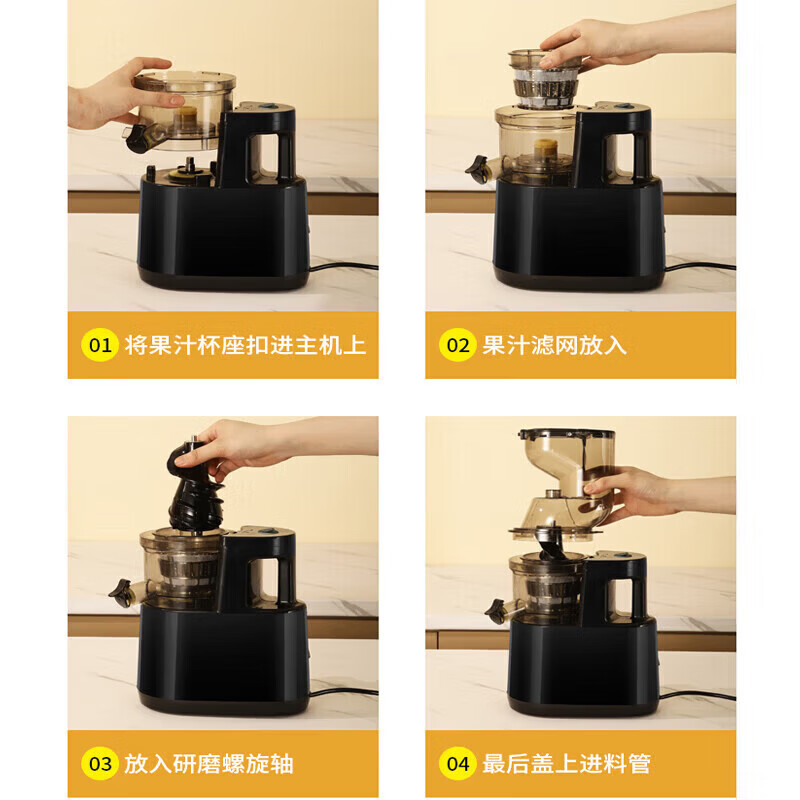 01 将果汁杯座扣进主机上

02 果汁滤网放入

03 放入研磨螺旋轴

04 最后盖上进料管