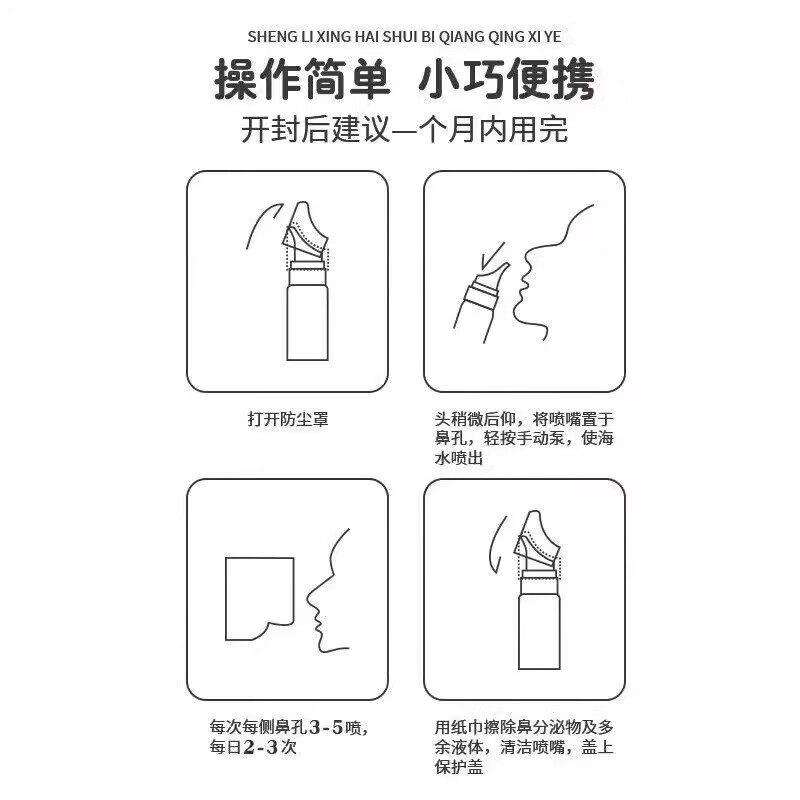 SHENG LI XING HAI SHUI BI QIANG QING XI YE

操作简单 小巧便携

开封后建议一个月内用完

打开防尘罩

头稍微后仰，将喷嘴置于鼻孔，轻按手动泵，使海水喷出

每次每侧鼻孔3-5喷，每日2-3次

用纸巾擦除鼻分泌物及多余液体，清洁喷嘴，盖上保护盖