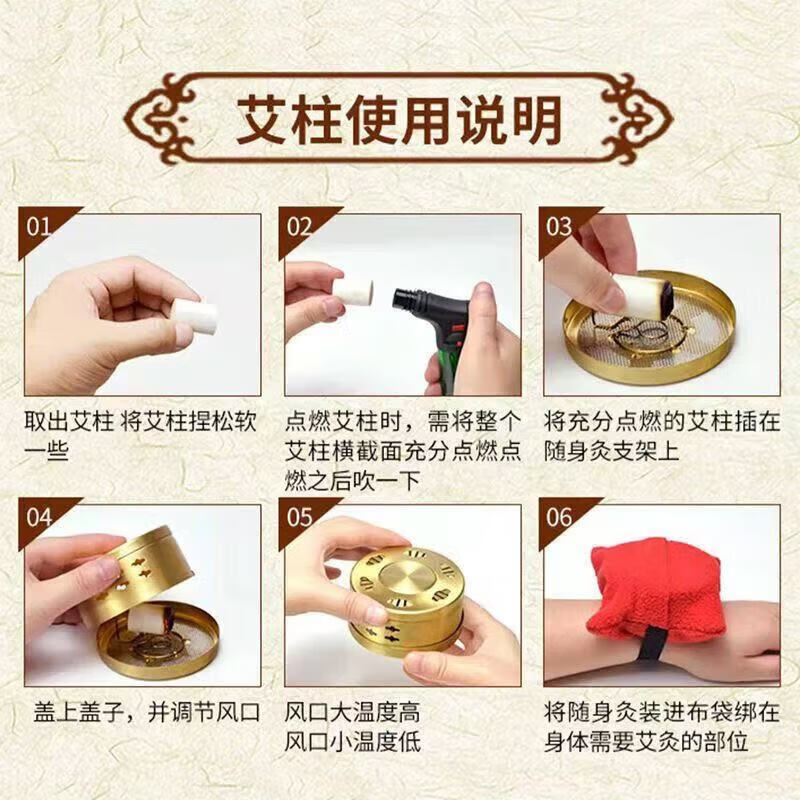 艾柱使用说明

01

取出艾柱 将艾柱捏松软一些

02

点燃艾柱时，需将整个艾柱横截面充分点燃点燃之后吹一下

03

将充分点燃的艾柱插在随身灸支架上

04

盖上盖子，并调节风口

05

风口大温度高
风口小温度低

06

将随身灸装进布袋绑在身体需要艾灸的部位