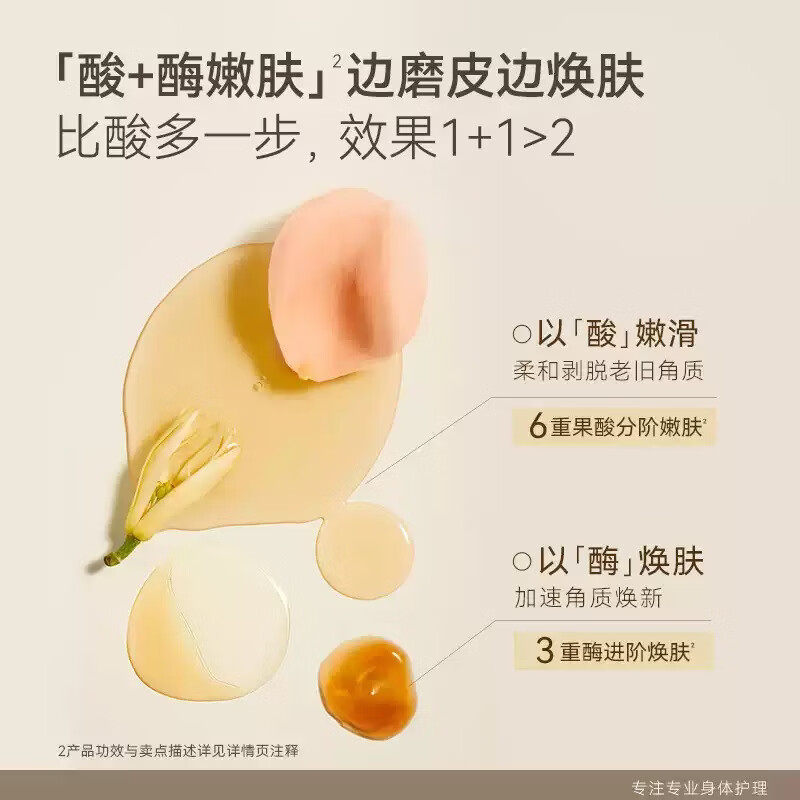 「酸+酶嫩肤」$^2$边磨皮边焕肤
比酸多一步，效果1+1>2

○以「酸」嫩滑
柔和剥脱老旧角质

6重果酸分阶嫩肤$^2$

○以「酶」焕肤
加速角质焕新

3重酶进阶焕肤$^2$

2产品功效与卖点描述详见详情页注释

专注专业身体护理