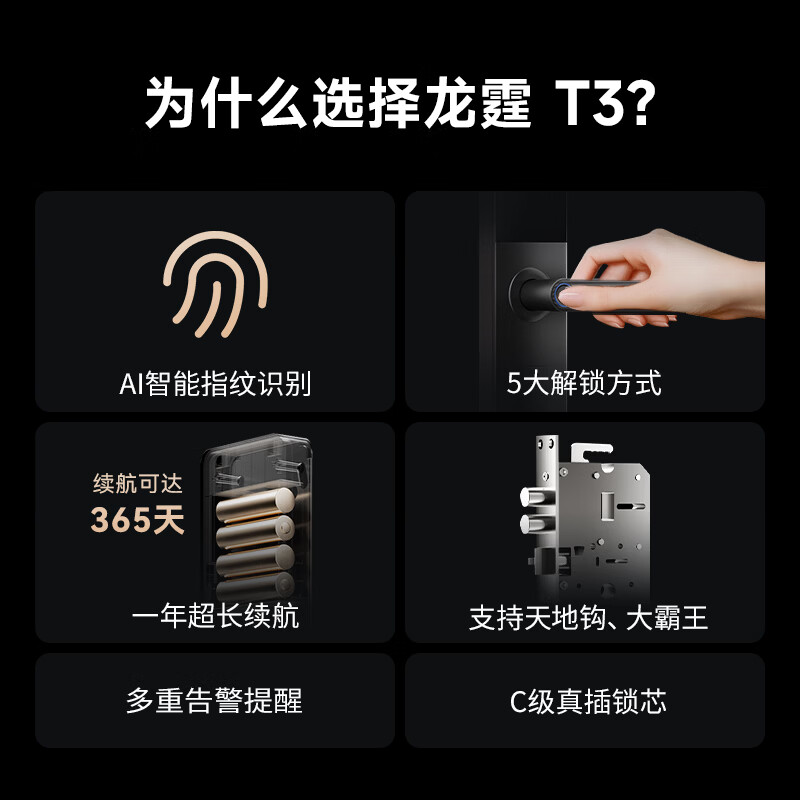 为什么选择龙霆 T3?

AI智能指纹识别

5大解锁方式

续航可达
365天

一年超长续航

支持天地钩、大霸王

多重告警提醒

C级真插锁芯