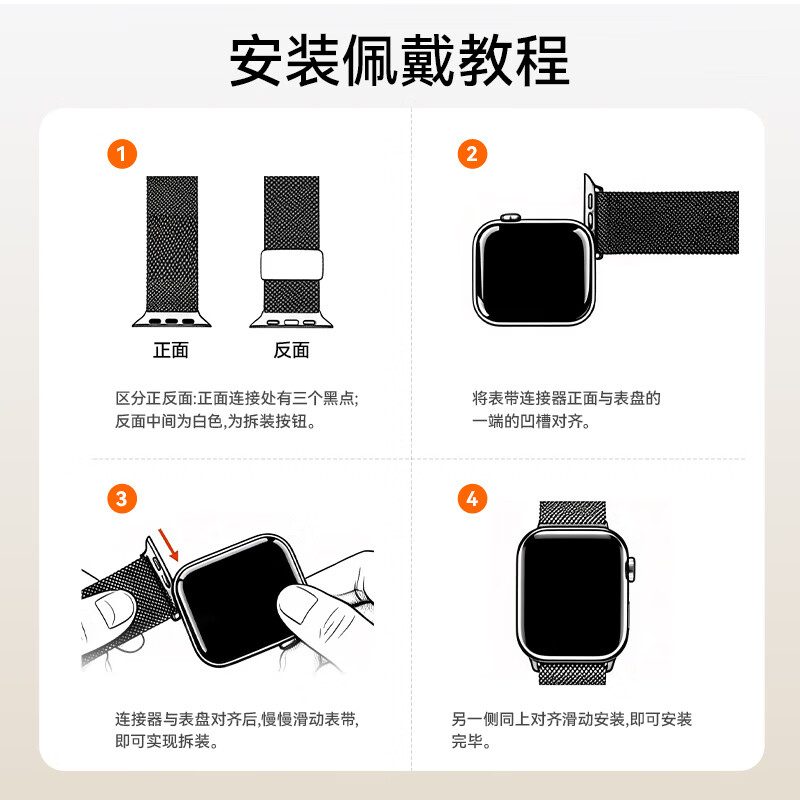 安装佩戴教程

1

正面

反面

区分正反面:正面连接处有三个黑点;反面中间为白色,为拆装按钮。

2

将表带连接器正面与表盘的一端的凹槽对齐。

3

连接器与表盘对齐后,慢慢滑动表带,即可实现拆装。

4

另一侧同上对齐滑动安装,即可安装完毕。