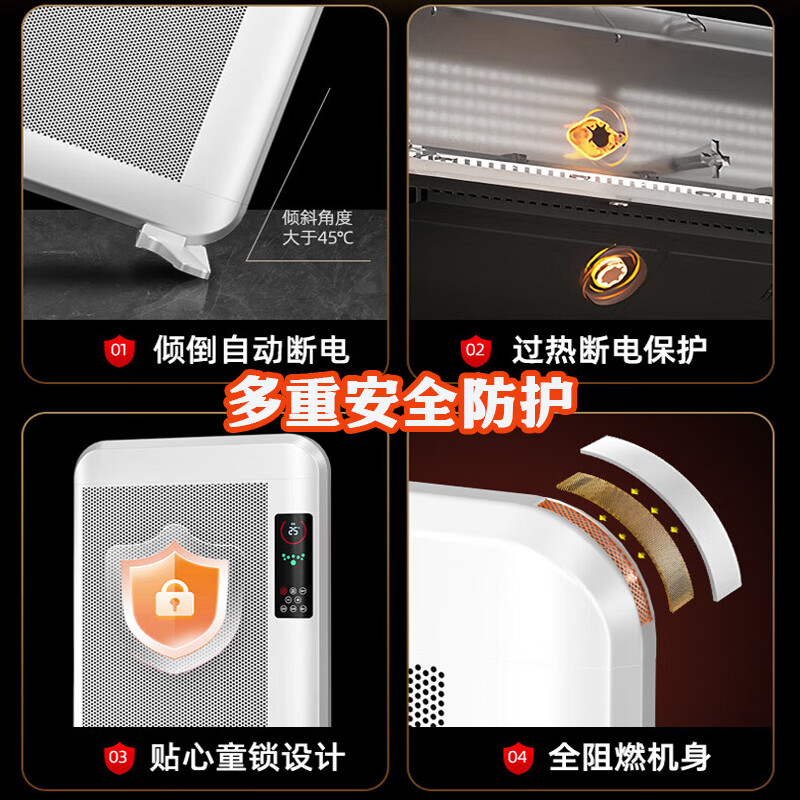 倾斜角度
大于45℃

01 倾倒自动断电

02 过热断电保护

多重安全防护

25

03 贴心童锁设计

04 全阻燃机身