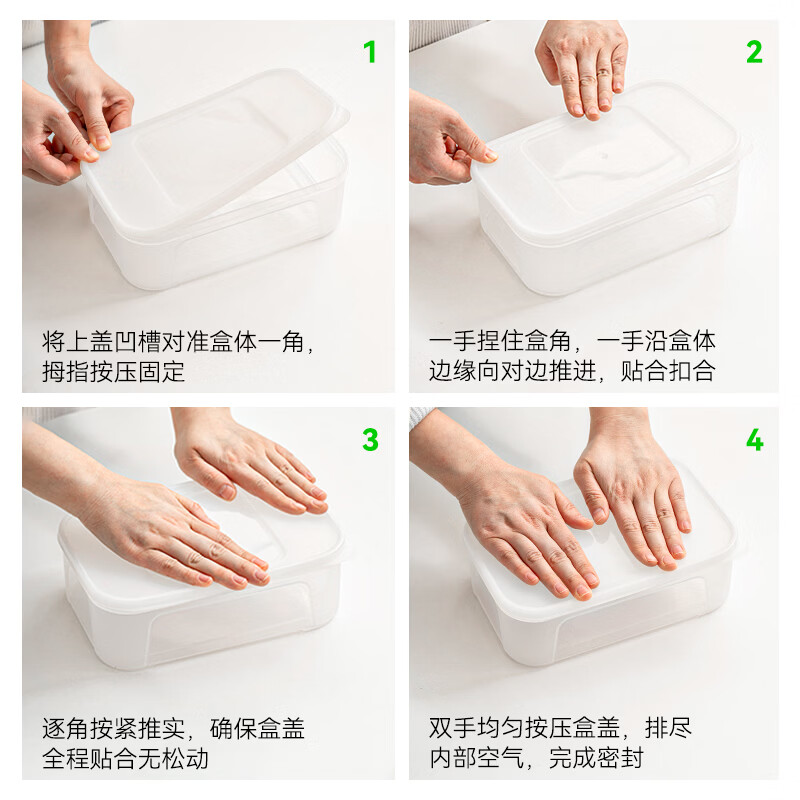 1

将上盖凹槽对准盒体一角，拇指按压固定

2

一手捏住盒角，一手沿盒体边缘向对边推进，贴合扣合

3

逐角按紧推实，确保盒盖全程贴合无松动

4

双手均匀按压盒盖，排尽内部空气，完成密封