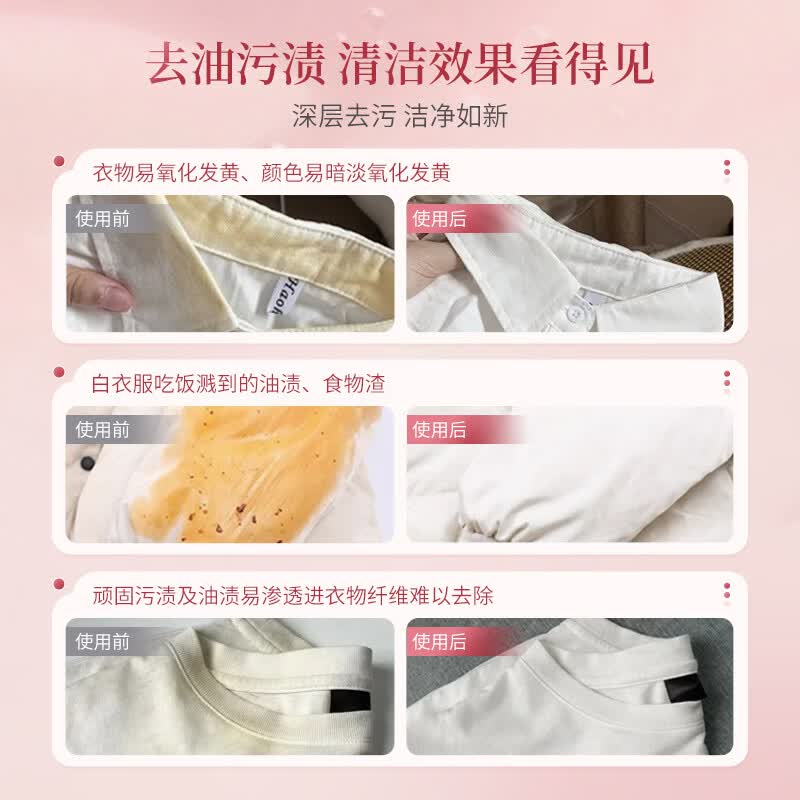 去油污渍 清洁效果看得见

深层去污 洁净如新

衣物易氧化发黄、颜色易暗淡氧化发黄

使用前

Haoh

使用后

白衣服吃饭溅到的油渍、食物渣

使用前

使用后

顽固污渍及油渍易渗透进衣物纤维难以去除

使用前

使用后