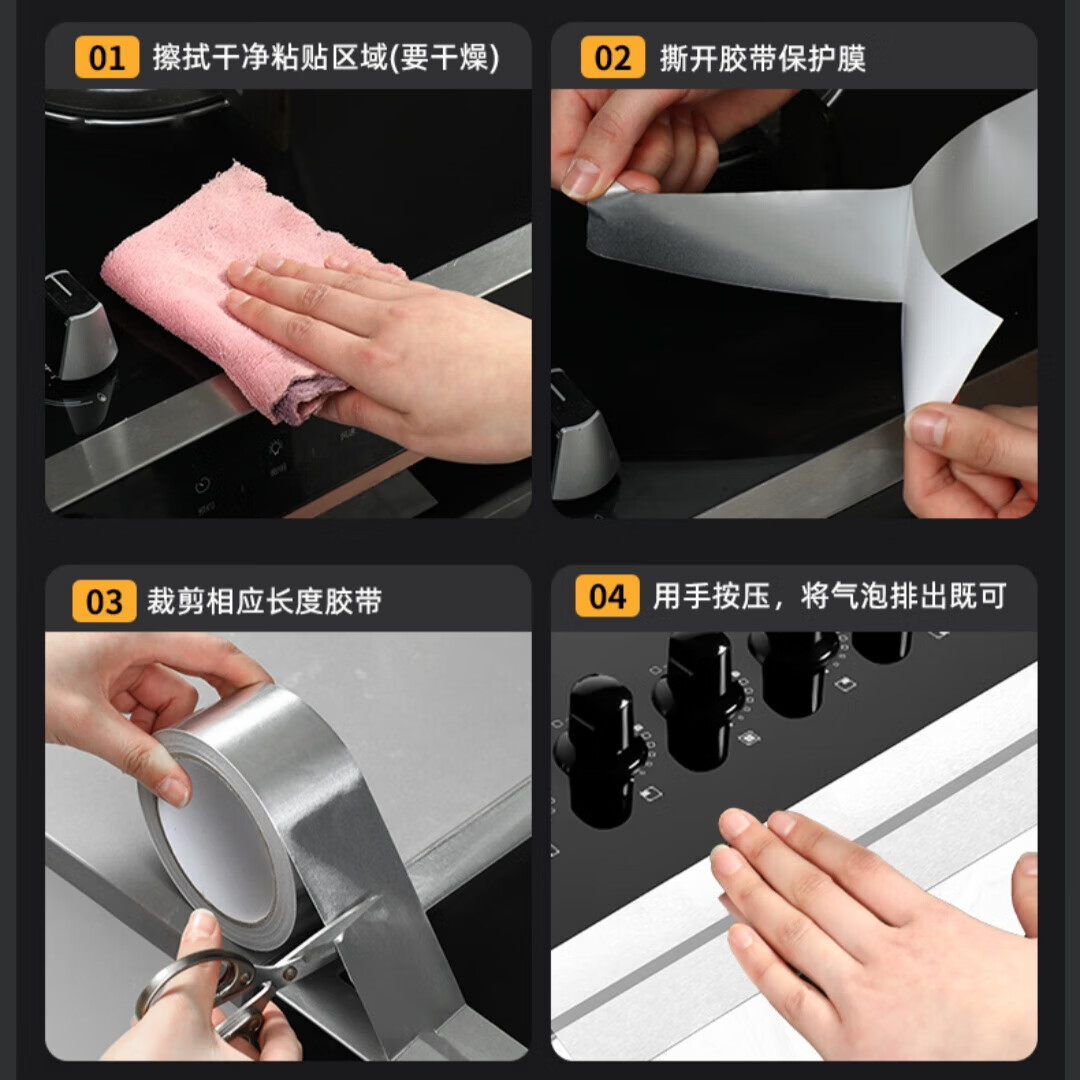 01 擦拭干净粘贴区域(要干燥)

02 撕开胶带保护膜

03 裁剪相应长度胶带

04 用手按压，将气泡排出既可