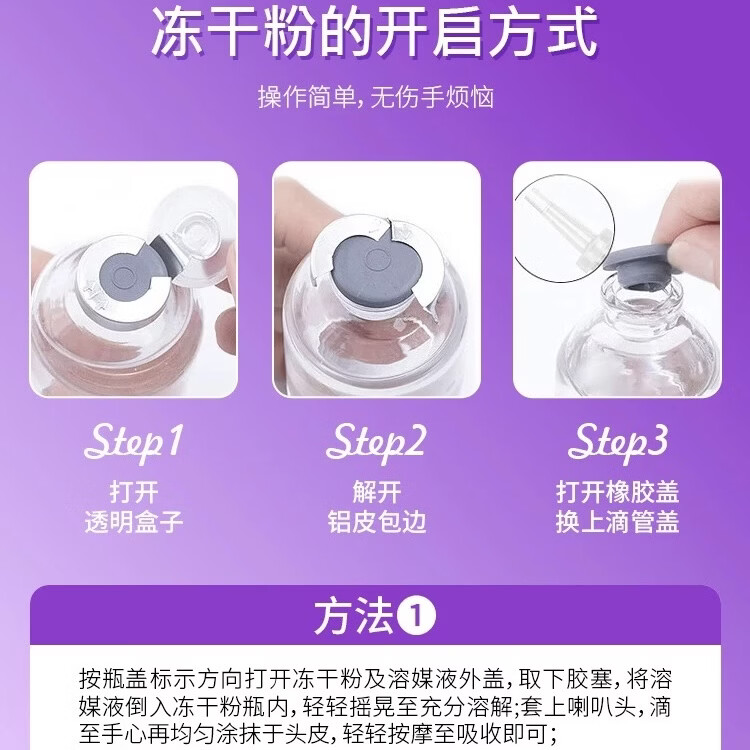 冻干粉的开启方式

操作简单，无伤手烦恼

Step1
打开
透明盒子

Step2
解开
铝皮包边

Step3
打开橡胶盖
换上滴管盖

方法①

按瓶盖标示方向打开冻干粉及溶媒液外盖，取下胶塞，将溶媒液倒入冻干粉瓶内，轻轻摇晃至充分溶解;套上喇叭头，滴至手心再均匀涂抹于头皮，轻轻按摩至吸收即可;