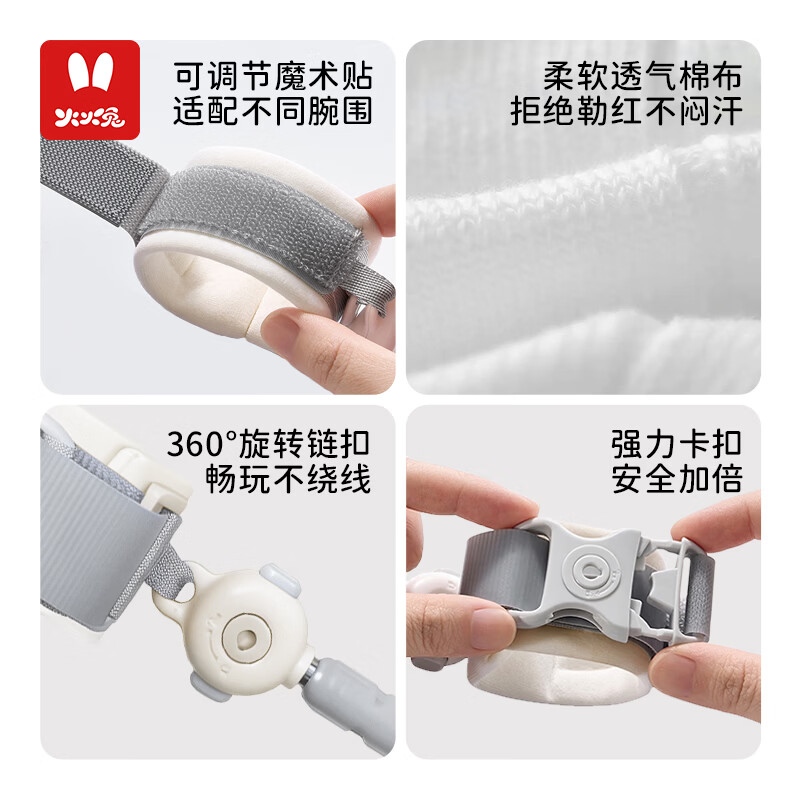 火火兔

可调节魔术贴
适配不同腕围

柔软透气棉布
拒绝勒红不闷汗

360°旋转链扣
畅玩不绕线

强力卡扣
安全加倍